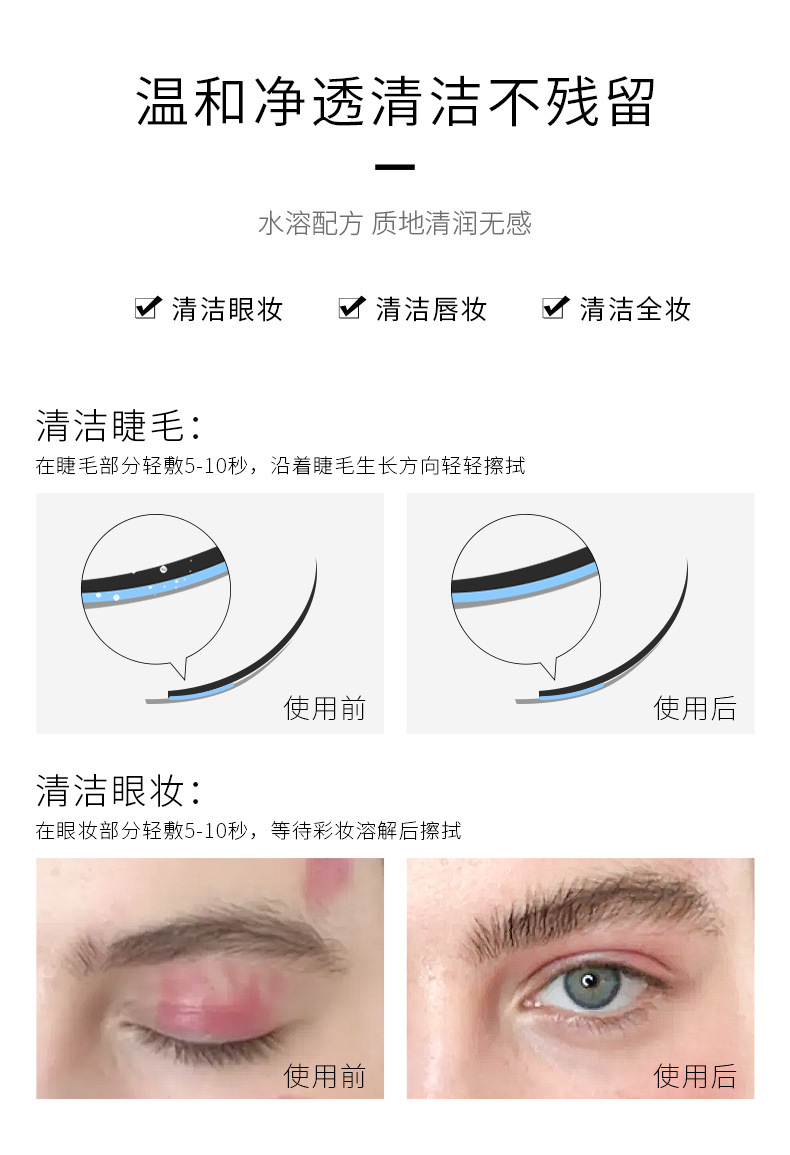 温和净透清洁不残留

水溶配方 质地清润无感

清洁眼妆 清洁唇妆 清洁全妆

清洁睫毛：
在睫毛部分轻敷5-10秒，沿着睫毛生长方向轻轻擦拭

使用前

使用后

清洁眼妆：
在眼妆部分轻敷5-10秒，等待彩妆溶解后擦拭

使用前

使用后