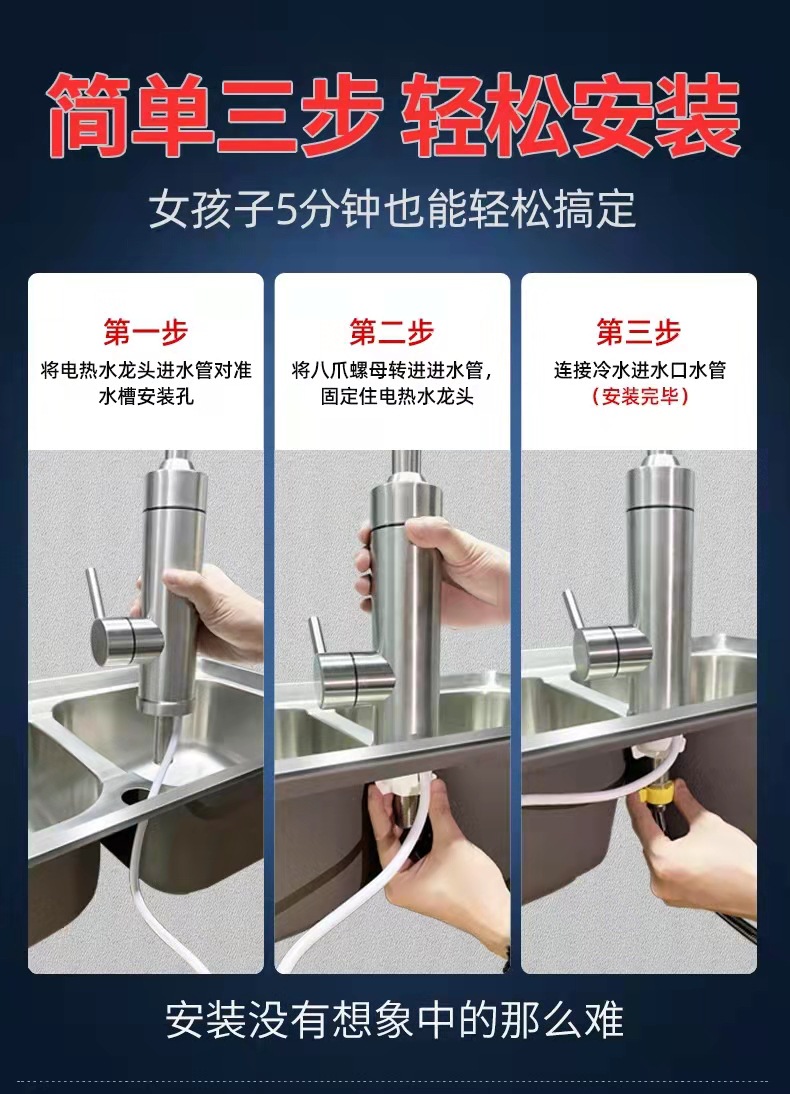 简单三步 轻松安装

女孩子5分钟也能轻松搞定

第一步

将电热水龙头进水管对准水槽安装孔

第二步

将八爪螺母转进进水管，固定住电热水龙头

第三步

连接冷水进水口水管

（安装完毕）

安装没有想象中的那么难