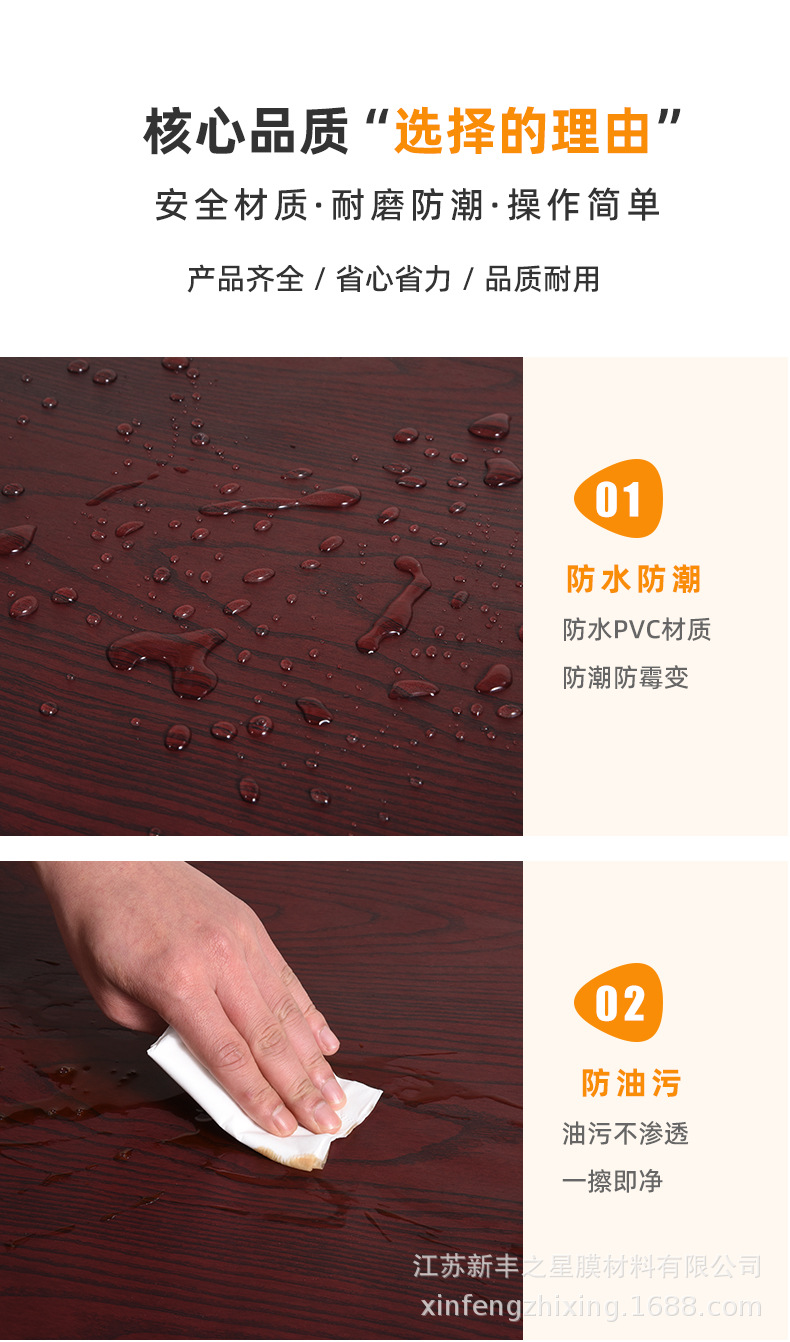 核心品质“选择的理由”

安全材质·耐磨防潮·操作简单

产品齐全 / 省心省力 / 品质耐用

01

防水防潮

防水PVC材质

防潮防霉变

02

防油污

油污不渗透

一擦即净

江苏新丰之星膜材料有限公司
xinfengzhixing.1688.com