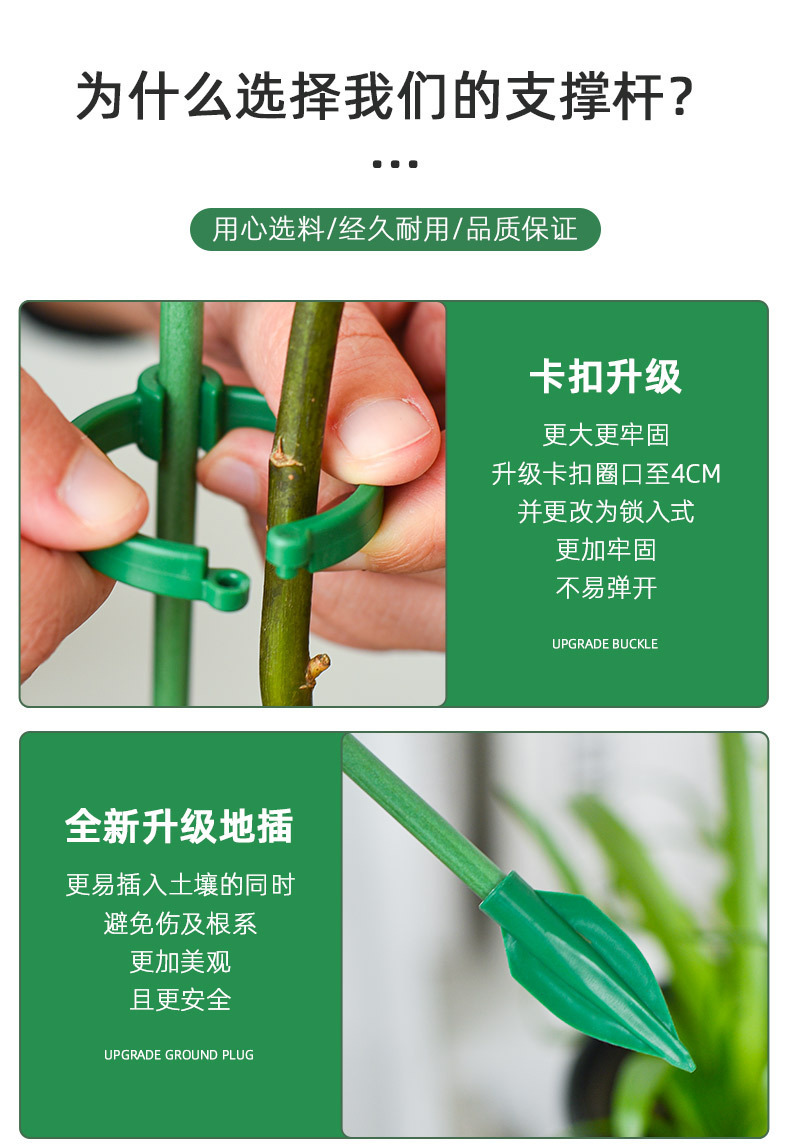 为什么选择我们的支撑杆？

用心选料/经久耐用/品质保证

卡扣升级

更大更牢固
升级卡扣圈口至4CM
并更改为锁入式
更加牢固
不易弹开

UPGRADE BUCKLE

全新升级地插

更易插入土壤的同时
避免伤及根系
更加美观
且更安全

UPGRADE GROUND PLUG