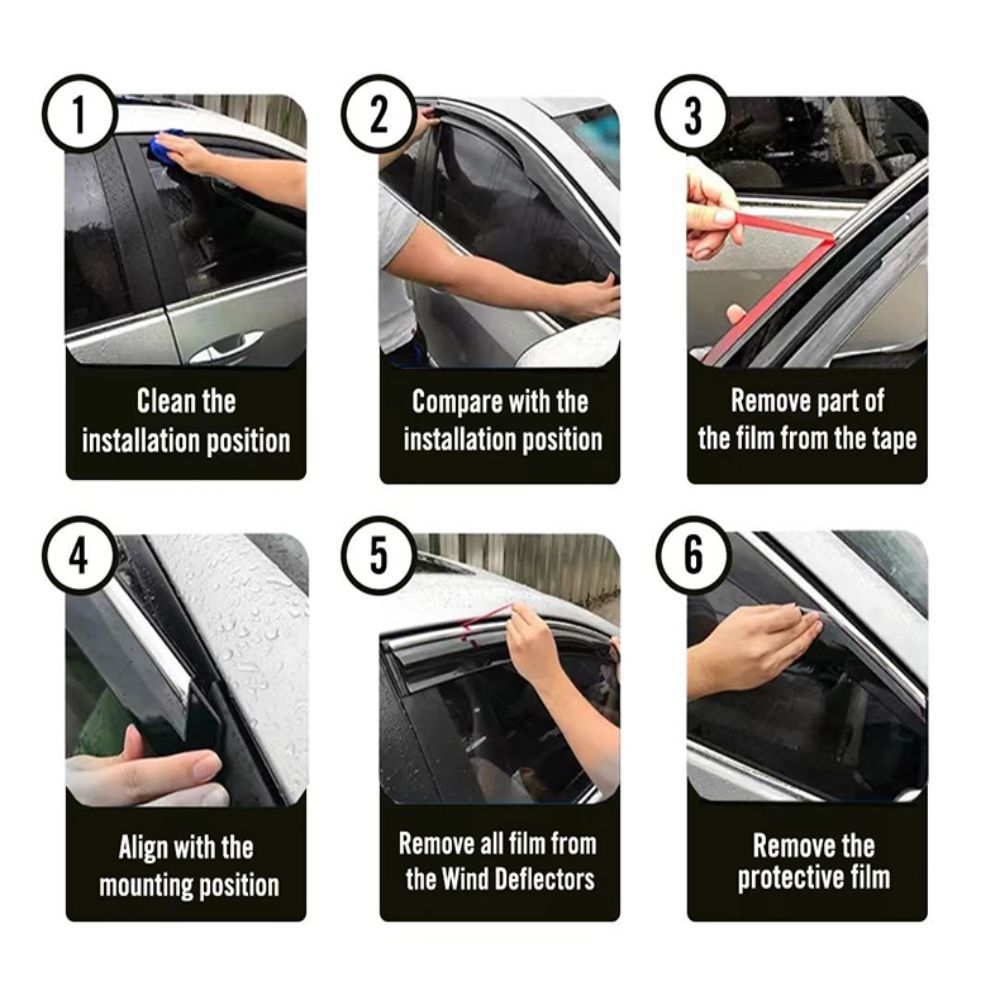 1
Clean the installation position

2
Compare with the installation position

3
Remove part of the film from the tape

4
Align with the mounting position

5
Remove all film from the Wind Deflectors

6
Remove the protective film