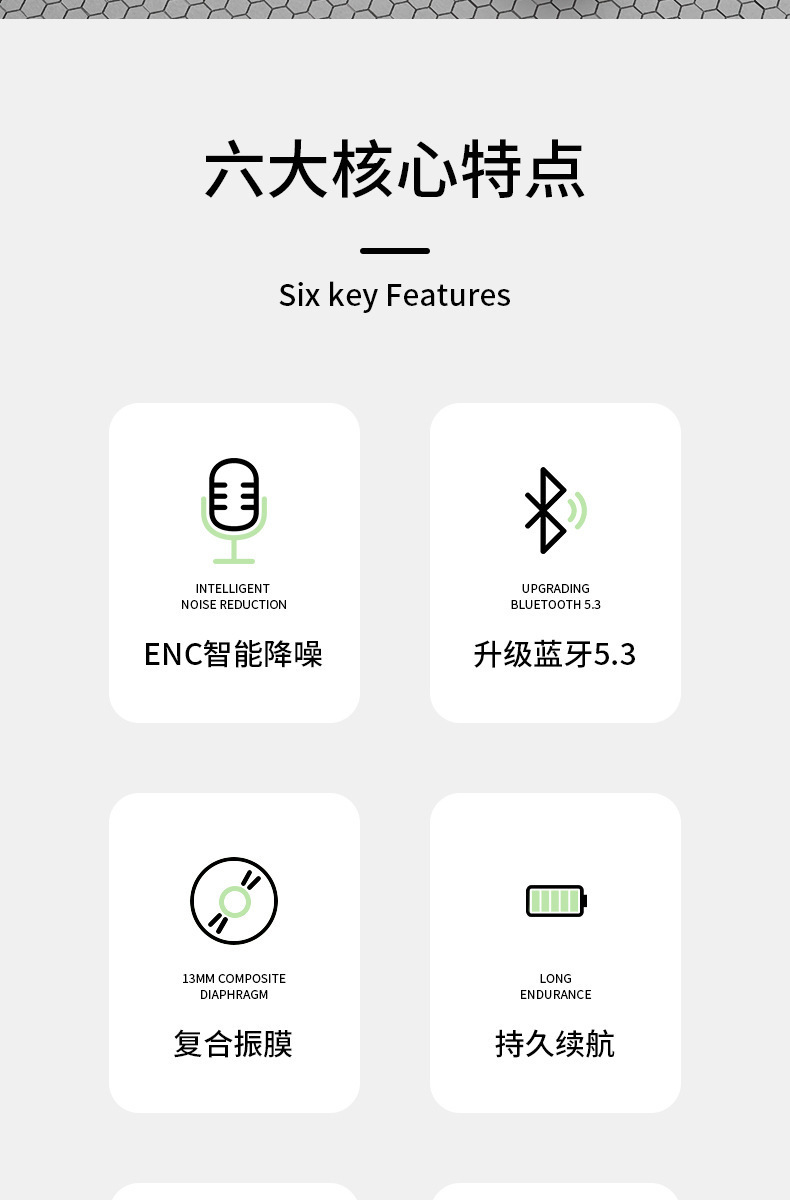 六大核心特点

Six key Features

INTELLIGENT
NOISE REDUCTION

ENC智能降噪

UPGRADING
BLUETOOTH 5.3

升级蓝牙5.3

13MM COMPOSITE
DIAPHRAGM

复合振膜

LONG
ENDURANCE

持久续航