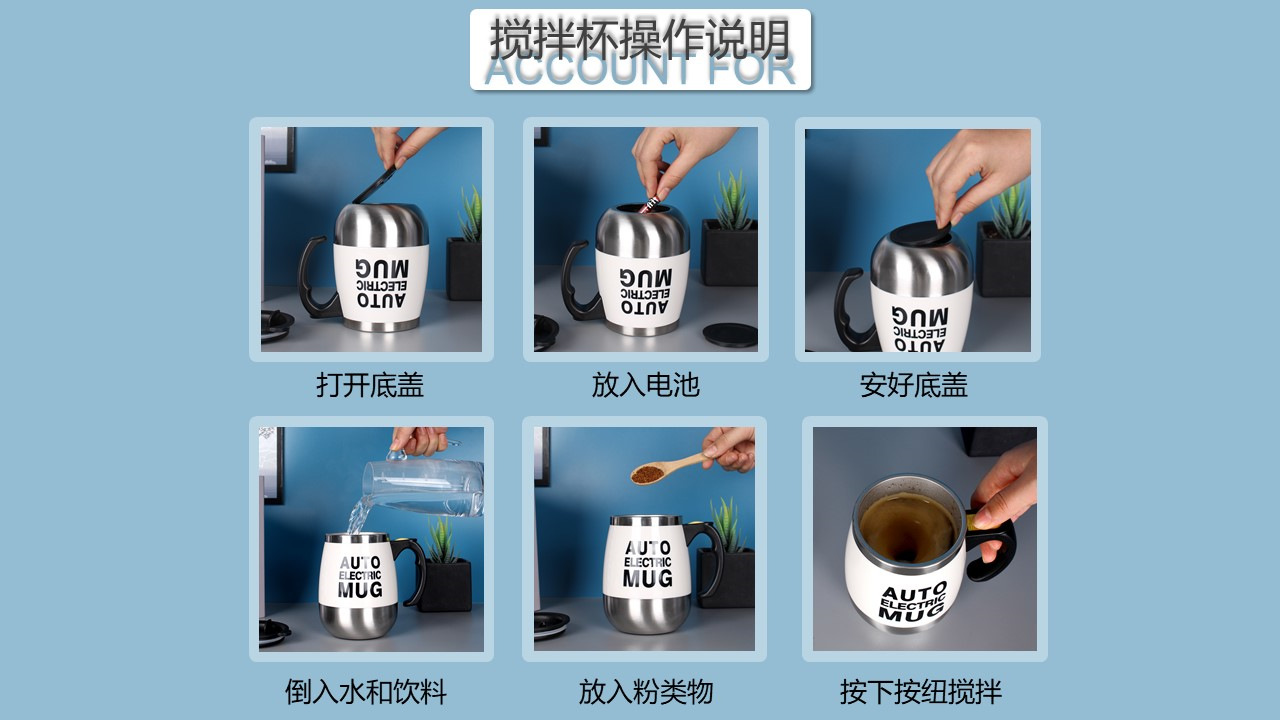 搅拌杯操作说明
ACCOUNT FOR

AUTO ELECTRIC MUG
打开底盖

AUTO ELECTRIC MUG
放入电池

AUTO ELECTRIC MUG
安好底盖

AUTO ELECTRIC MUG
倒入水和饮料

AUTO ELECTRIC MUG
放入粉类物

AUTO ELECTRIC MUG
按下按纽搅拌