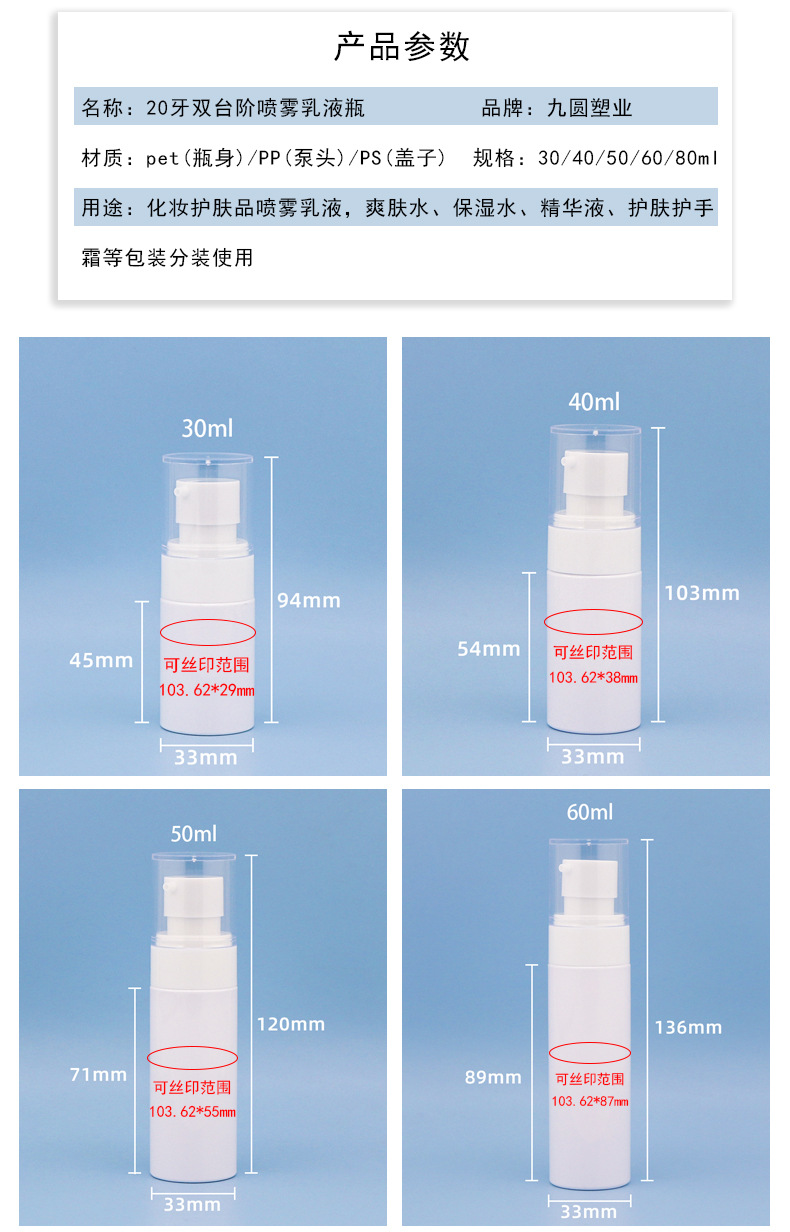 产品参数

名称：20牙双台阶喷雾乳液瓶　　品牌：九圆塑业

材质：pet(瓶身)/PP(泵头)/PS(盖子)　规格：30/40/50/60/80ml

用途：化妆护肤品喷雾乳液，爽肤水、保湿水、精华液、护肤护手霜等包装分装使用

30ml
94mm
45mm
可丝印范围
103.62*29mm
33mm

40ml
103mm
54mm
可丝印范围
103.62*38mm
33mm

50ml
120mm
71mm
可丝印范围
103.62*55mm
33mm

60ml
136mm
89mm
可丝印范围
103.62*87mm
33mm