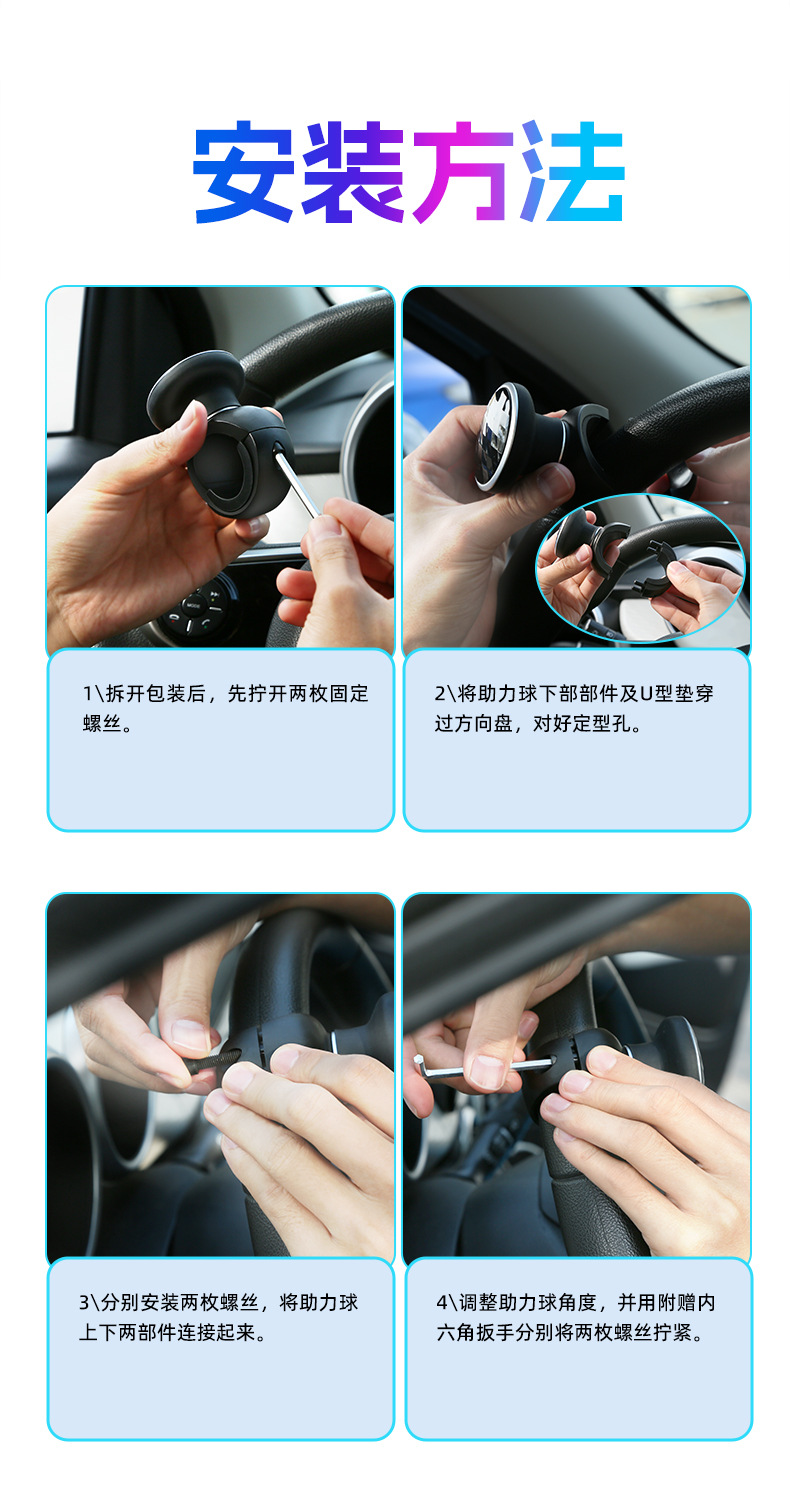 安装方法

1\拆开包装后，先拧开两枚固定螺丝。

2\将助力球下部部件及U型垫穿过方向盘，对好定型孔。

3\分别安装两枚螺丝，将助力球上下两部件连接起来。

4\调整助力球角度，并用附赠内六角扳手分别将两枚螺丝拧紧。