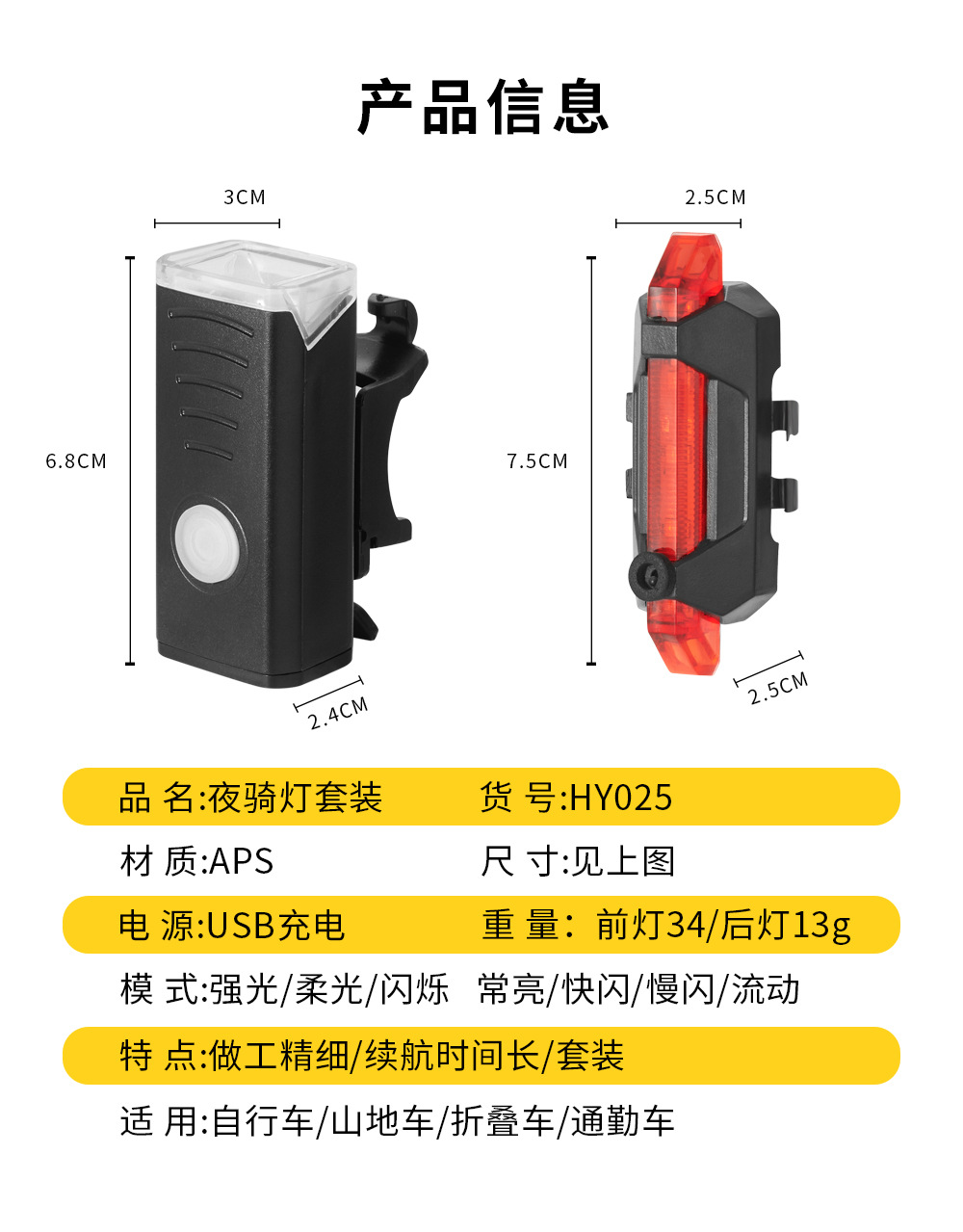 产品信息

3CM

6.8CM

2.4CM

2.5CM

7.5CM

2.5CM

品 名:夜骑灯套装　货 号:HY025

材 质:APS　尺 寸:见上图

电 源:USB充电　重 量：前灯34/后灯13g

模 式:强光/柔光/闪烁　常亮/快闪/慢闪/流动

特 点:做工精细/续航时间长/套装

适 用:自行车/山地车/折叠车/通勤车