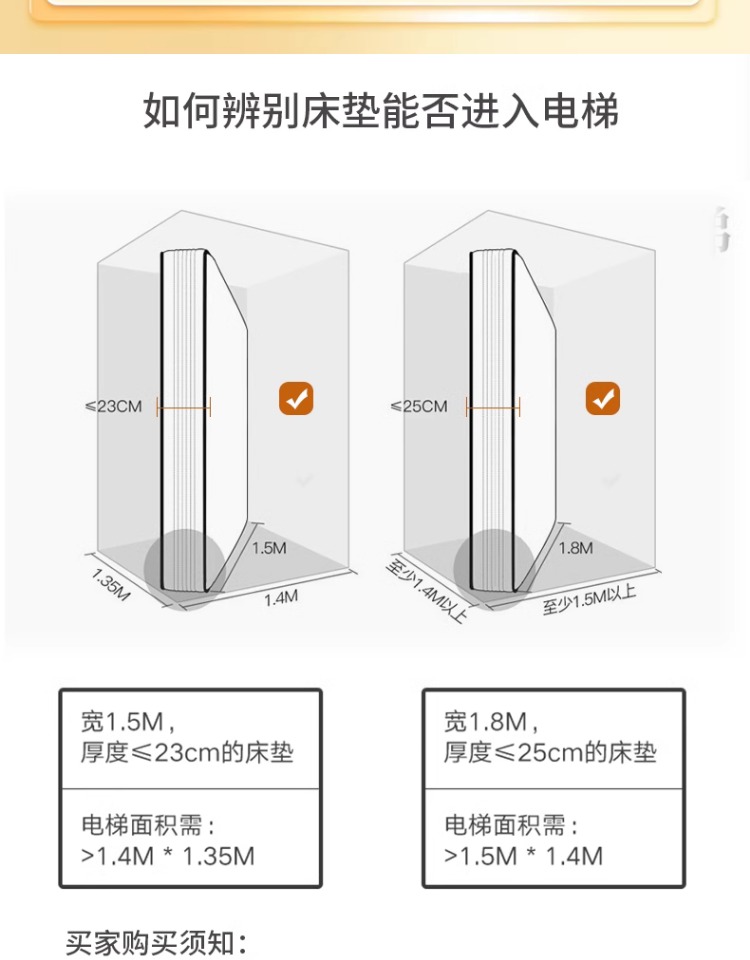 如何辨别床垫能否进入电梯

≤23CM

1.5M

1.35M

1.4M

≤25CM

1.8M

至少1.4M以上

至少1.5M以上

宽1.5M，
厚度≤23cm的床垫

电梯面积需：
>1.4M * 1.35M

宽1.8M，
厚度≤25cm的床垫

电梯面积需：
>1.5M * 1.4M

买家购买须知：