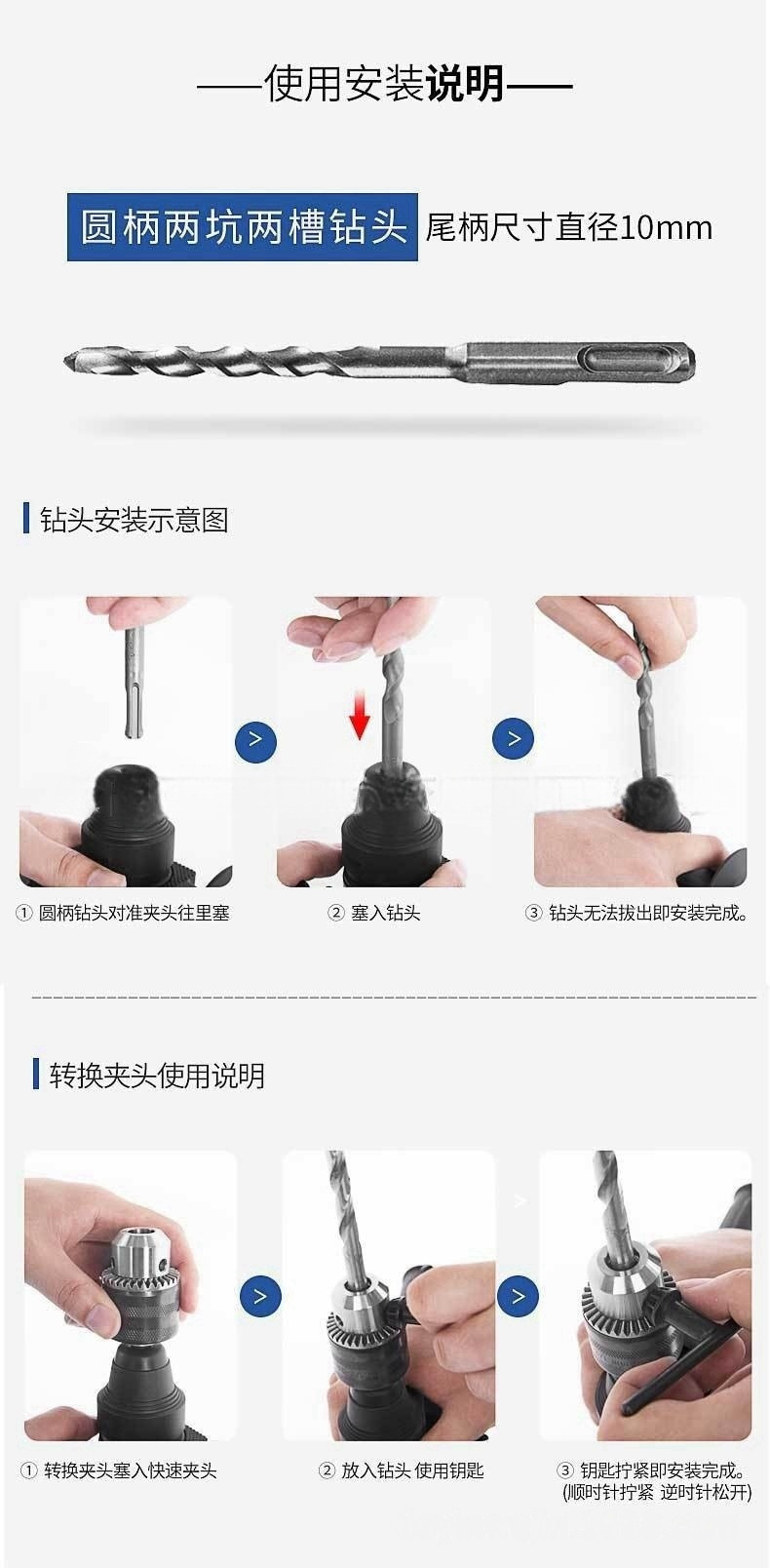 ——使用安装说明——

圆柄两坑两槽钻头 尾柄尺寸直径10mm

钻头安装示意图

>

>

① 圆柄钻头对准夹头往里塞

② 塞入钻头

③ 钻头无法拔出即安装完成。

转换夹头使用说明

>

>

① 转换夹头塞入快速夹头

② 放入钻头 使用钥匙

③ 钥匙拧紧即安装完成。
(顺时针拧紧 逆时针松开)