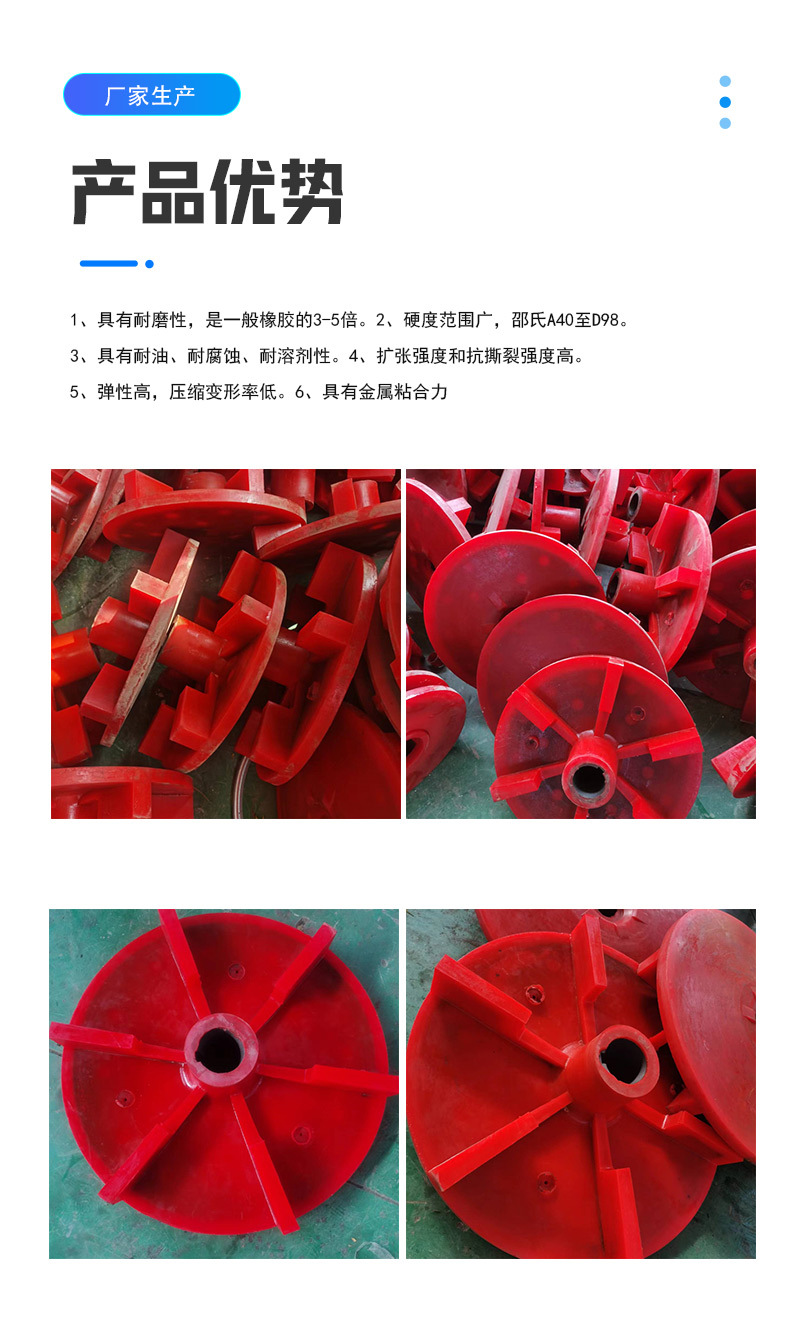 厂家生产

产品优势

1、具有耐磨性，是一般橡胶的3-5倍。2、硬度范围广，邵氏A40至D98。
3、具有耐油、耐腐蚀、耐溶剂性。4、扩张强度和抗撕裂强度高。
5、弹性高，压缩变形率低。6、具有金属粘合力