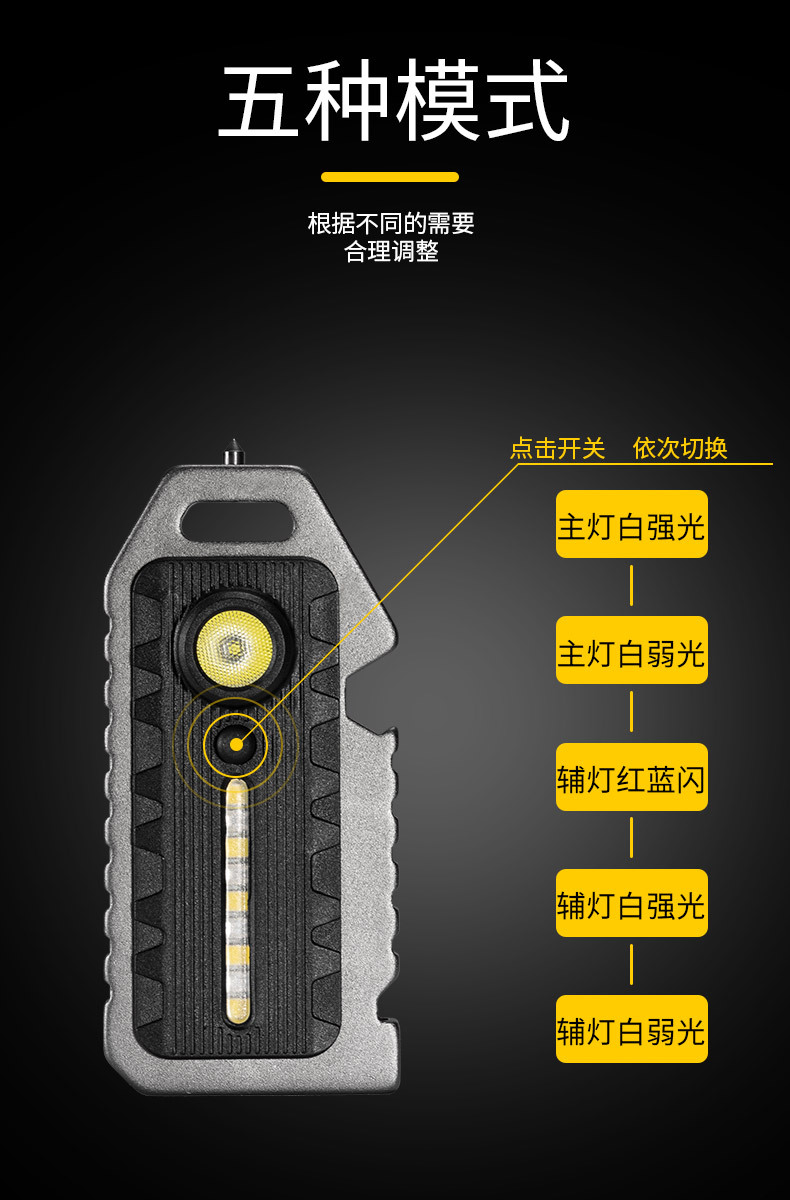 五种模式

根据不同的需要
合理调整

点击开关　依次切换

主灯白强光

主灯白弱光

辅灯红蓝闪

辅灯白强光

辅灯白弱光