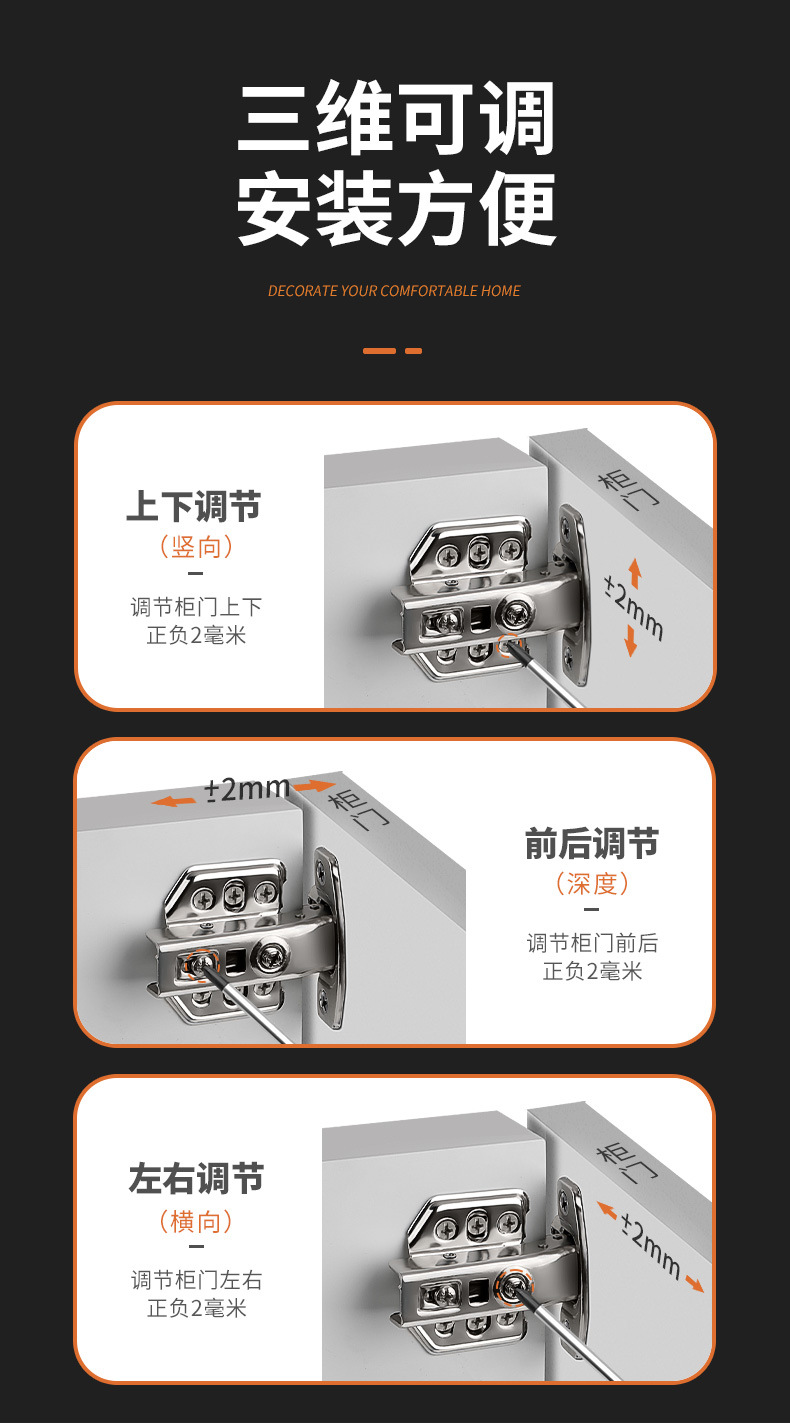 三维可调
安装方便

DECORATE YOUR COMFORTABLE HOME

上下调节
（竖向）

调节柜门上下
正负2毫米

柜门
±2mm

±2mm
柜门

前后调节
（深度）

调节柜门前后
正负2毫米

左右调节
（横向）

调节柜门左右
正负2毫米

柜门
±2mm