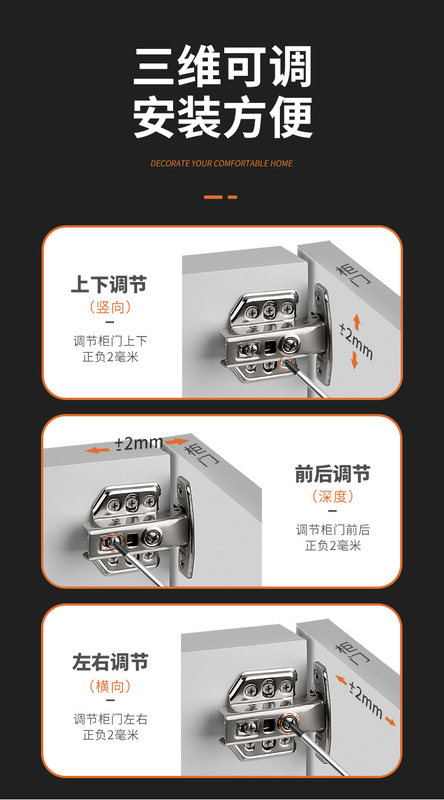 三维可调
安装方便

DECORATE YOUR COMFORTABLE HOME

上下调节
（竖向）

调节柜门上下
正负2毫米

柜门

±2mm

±2mm

柜门

前后调节
（深度）

调节柜门前后
正负2毫米

左右调节
（横向）

调节柜门左右
正负2毫米

柜门

±2mm