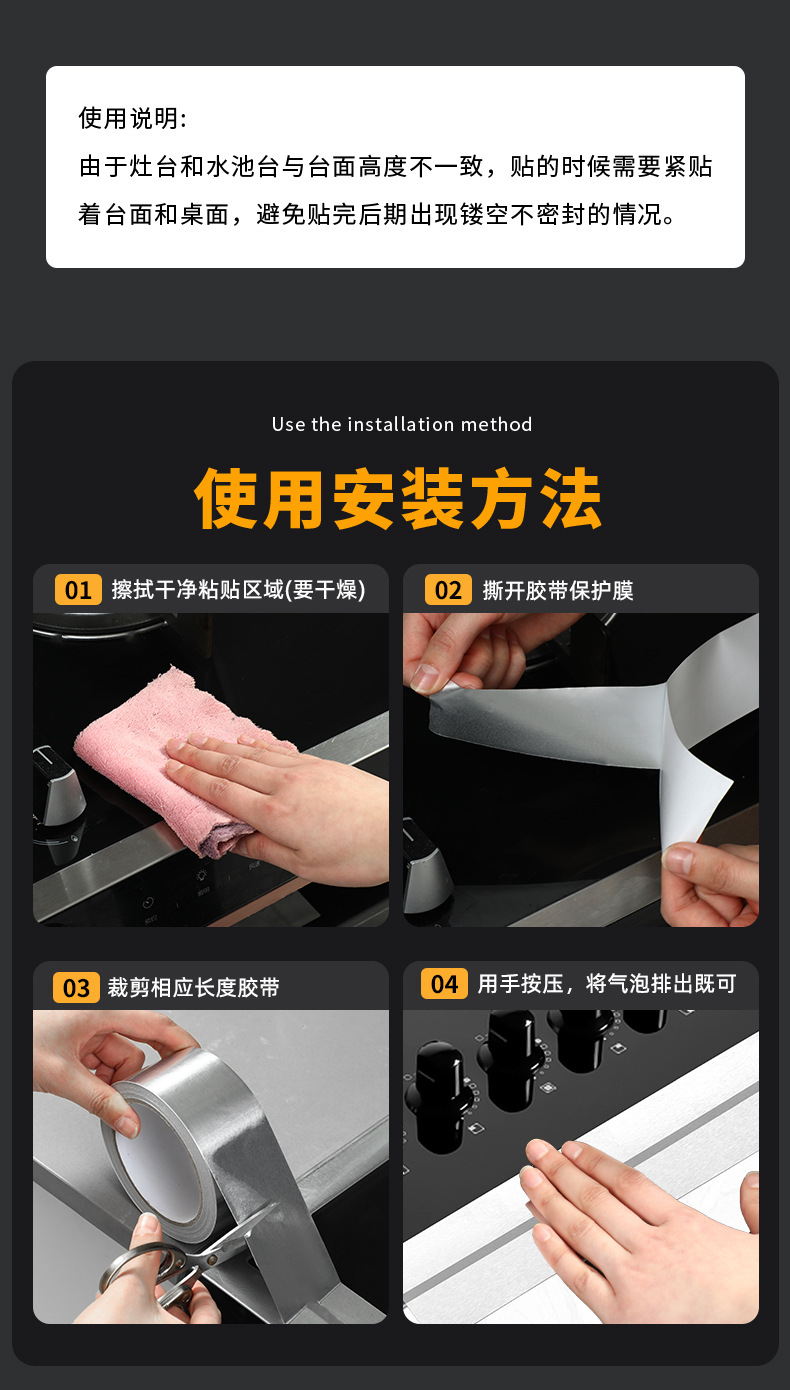 使用说明:
由于灶台和水池台与台面高度不一致，贴的时候需要紧贴着台面和桌面，避免贴完后期出现镂空不密封的情况。

Use the installation method

使用安装方法

01 擦拭干净粘贴区域(要干燥)

02 撕开胶带保护膜

03 裁剪相应长度胶带

04 用手按压，将气泡排出既可