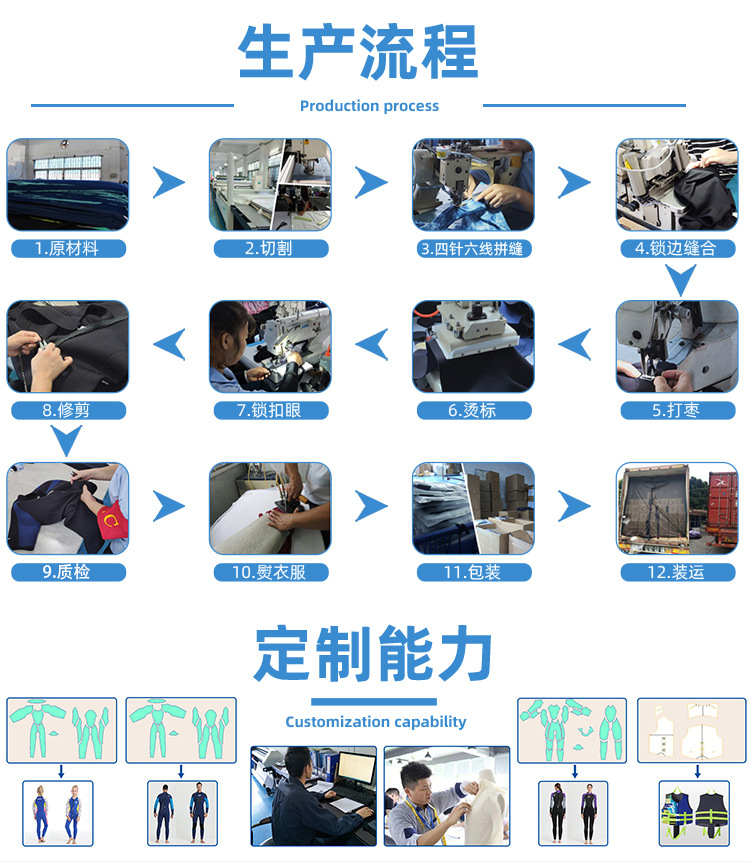 生产流程

Production process

1.原材料

2.切割

3.四针六线拼缝

4.锁边缝合

5.打枣

6.烫标

7.锁扣眼

8.修剪

9.质检

10.熨衣服

11.包装

12.装运

定制能力

Customization capability