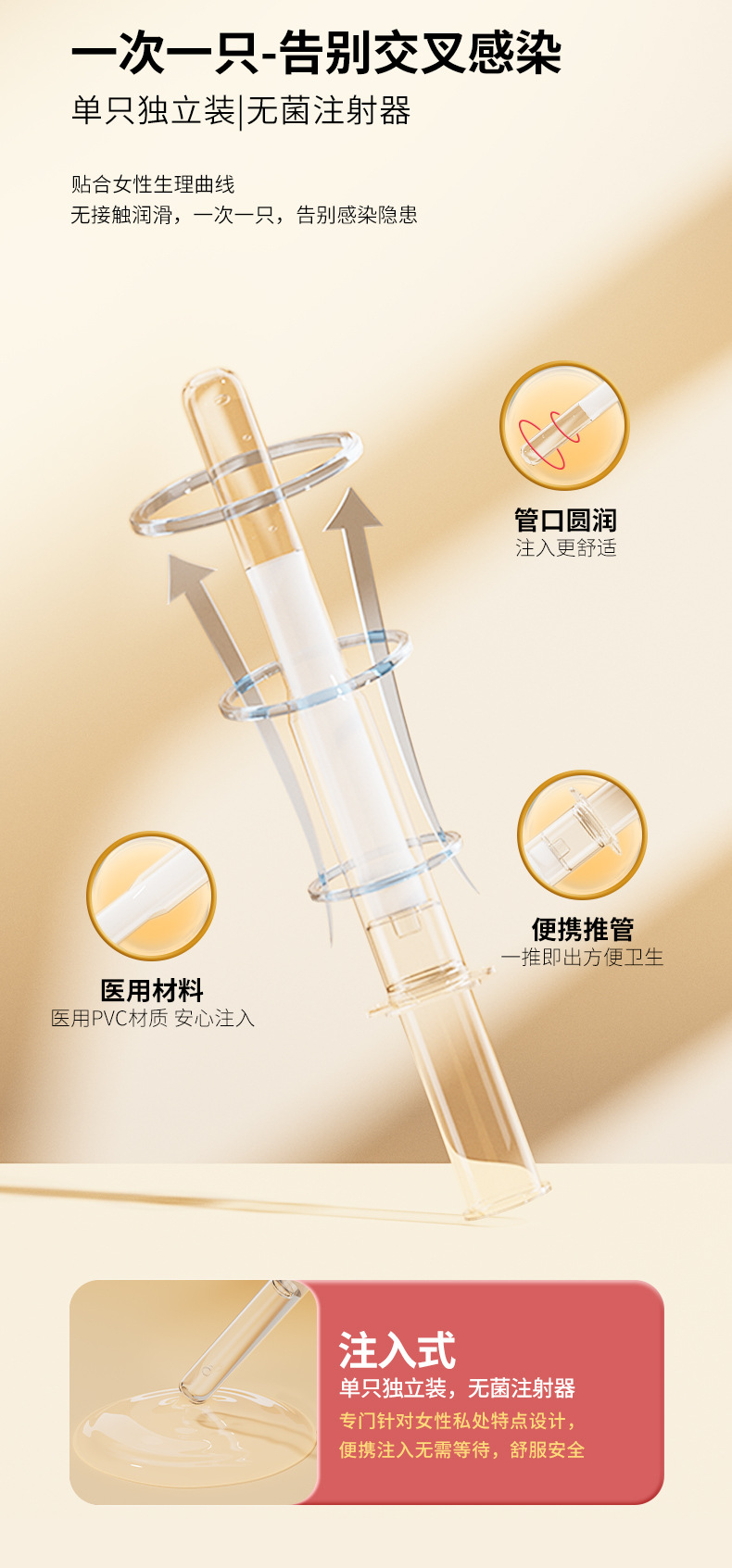 一次一只-告别交叉感染
单只独立装|无菌注射器

贴合女性生理曲线
无接触润滑，一次一只，告别感染隐患

管口圆润
注入更舒适

便携推管
一推即出方便卫生

医用材料
医用PVC材质 安心注入

注入式
单只独立装，无菌注射器
专门针对女性私处特点设计，
便携注入无需等待，舒服安全