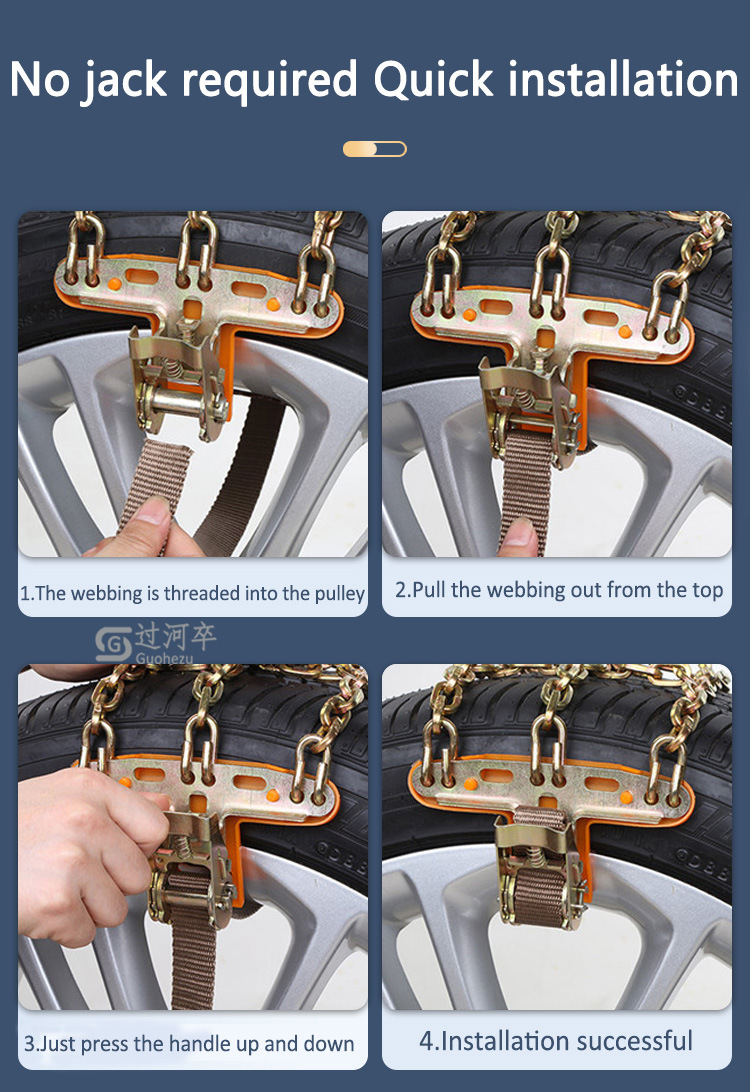 No jack required Quick installation

1.The webbing is threaded into the pulley

2.Pull the webbing out from the top

过河卒
Guohezu

3.Just press the handle up and down

4.Installation successful