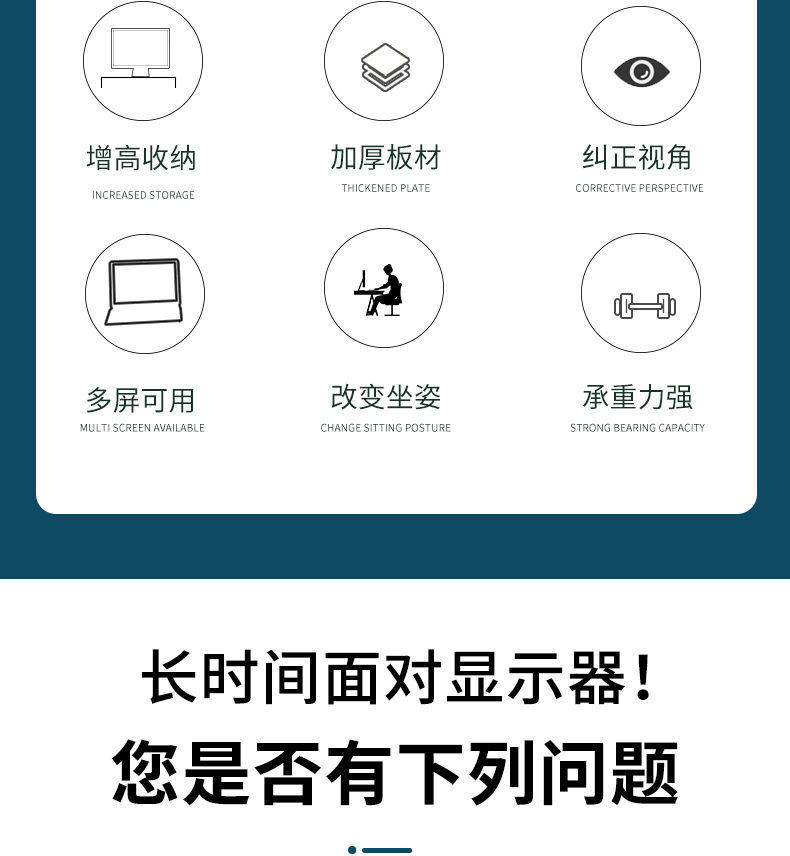 增高收纳
INCREASED STORAGE

加厚板材
THICKENED PLATE

纠正视角
CORRECTIVE PERSPECTIVE

多屏可用
MULTI SCREEN AVAILABLE

改变坐姿
CHANGE SITTING POSTURE

承重力强
STRONG BEARING CAPACITY

长时间面对显示器!

您是否有下列问题