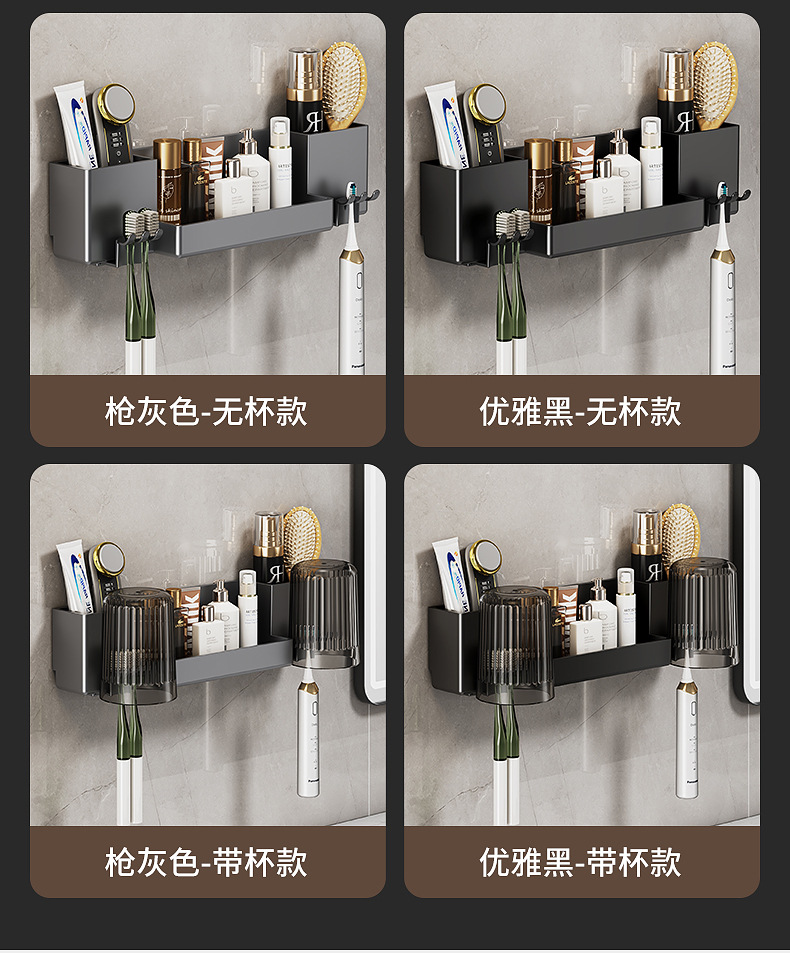 枪灰色-无杯款

优雅黑-无杯款

枪灰色-带杯款

优雅黑-带杯款