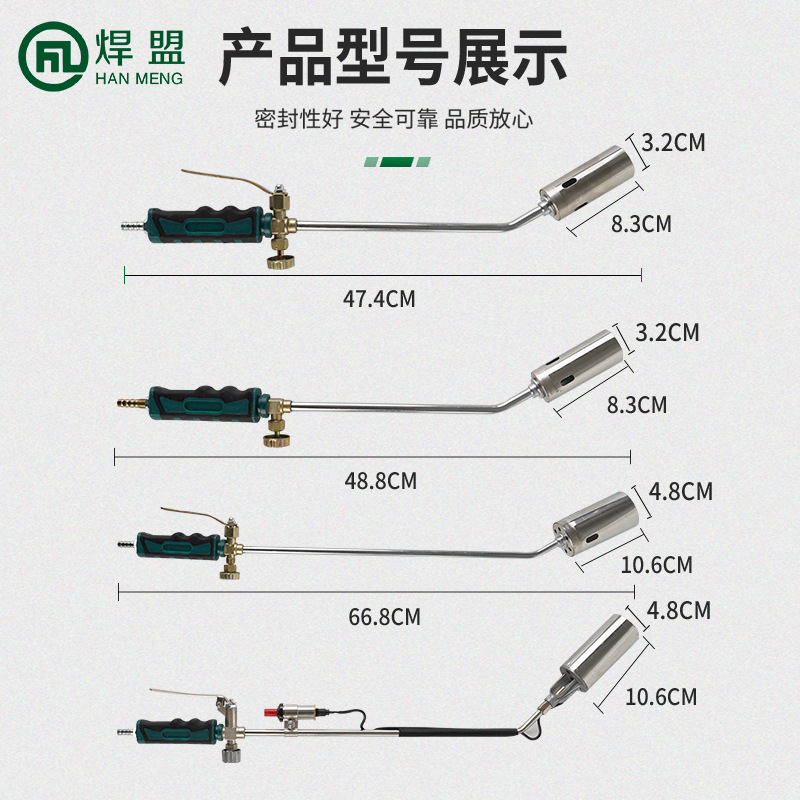 焊盟
HAN MENG

产品型号展示

密封性好 安全可靠 品质放心

3.2CM
8.3CM
47.4CM

3.2CM
8.3CM
48.8CM

4.8CM
10.6CM
66.8CM

4.8CM
10.6CM