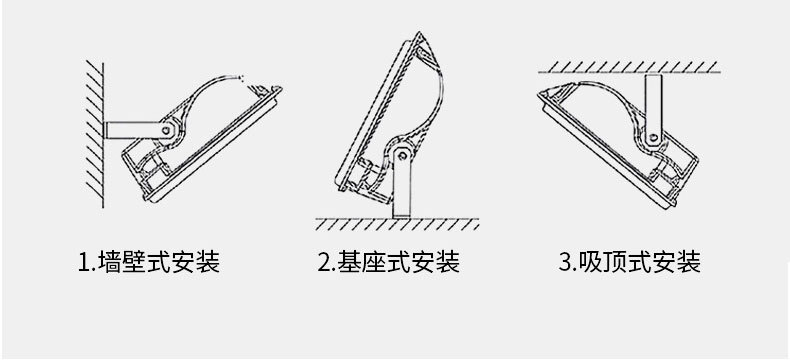 1.墙壁式安装

2.基座式安装

3.吸顶式安装