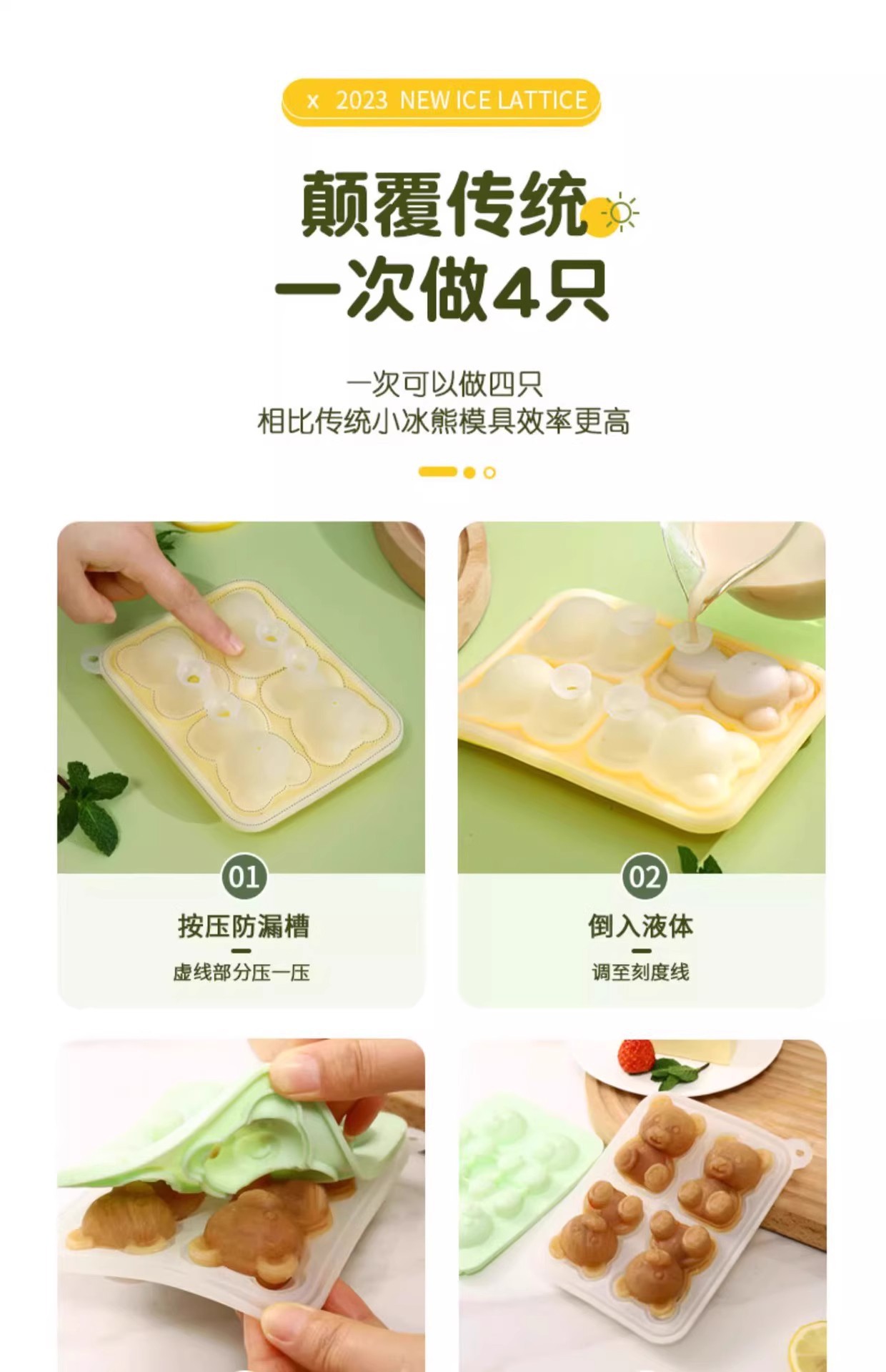 x 2023 NEW ICE LATTICE

颠覆传统
一次做4只

一次可以做四只
相比传统小冰熊模具效率更高

01
按压防漏槽
虚线部分压一压

02
倒入液体
调至刻度线