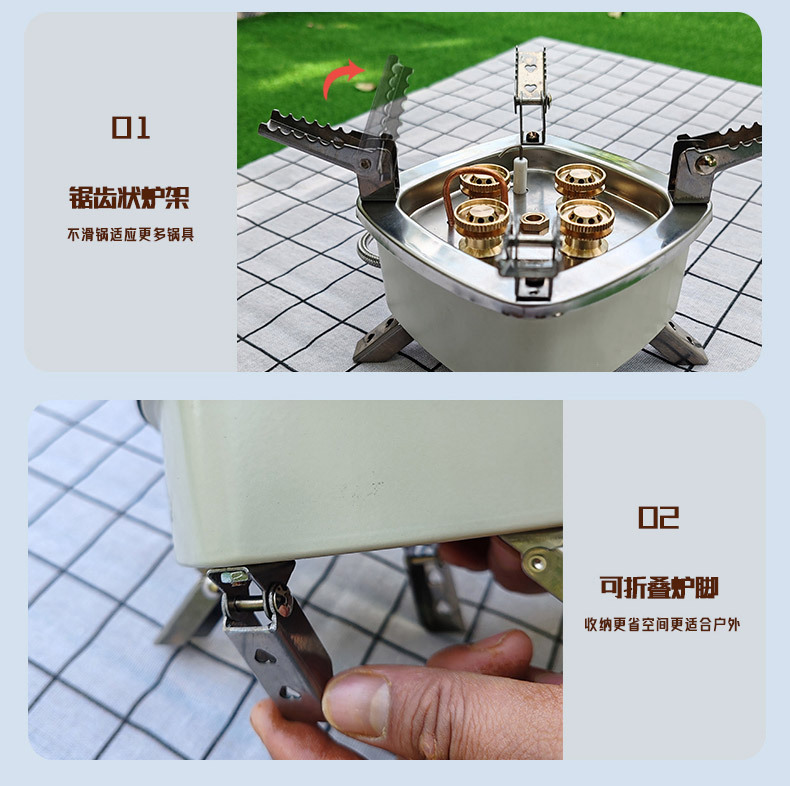 01

锯齿状炉架

不滑锅适应更多锅具

02

可折叠炉脚

收纳更省空间更适合户外