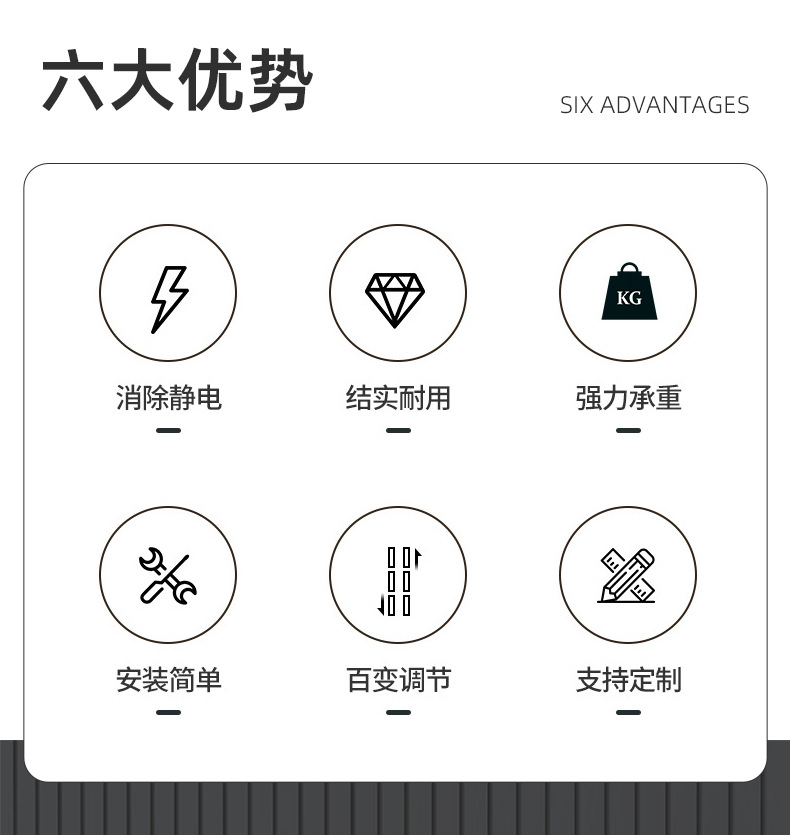 六大优势

SIX ADVANTAGES

KG

消除静电

结实耐用

强力承重

安装简单

百变调节

支持定制