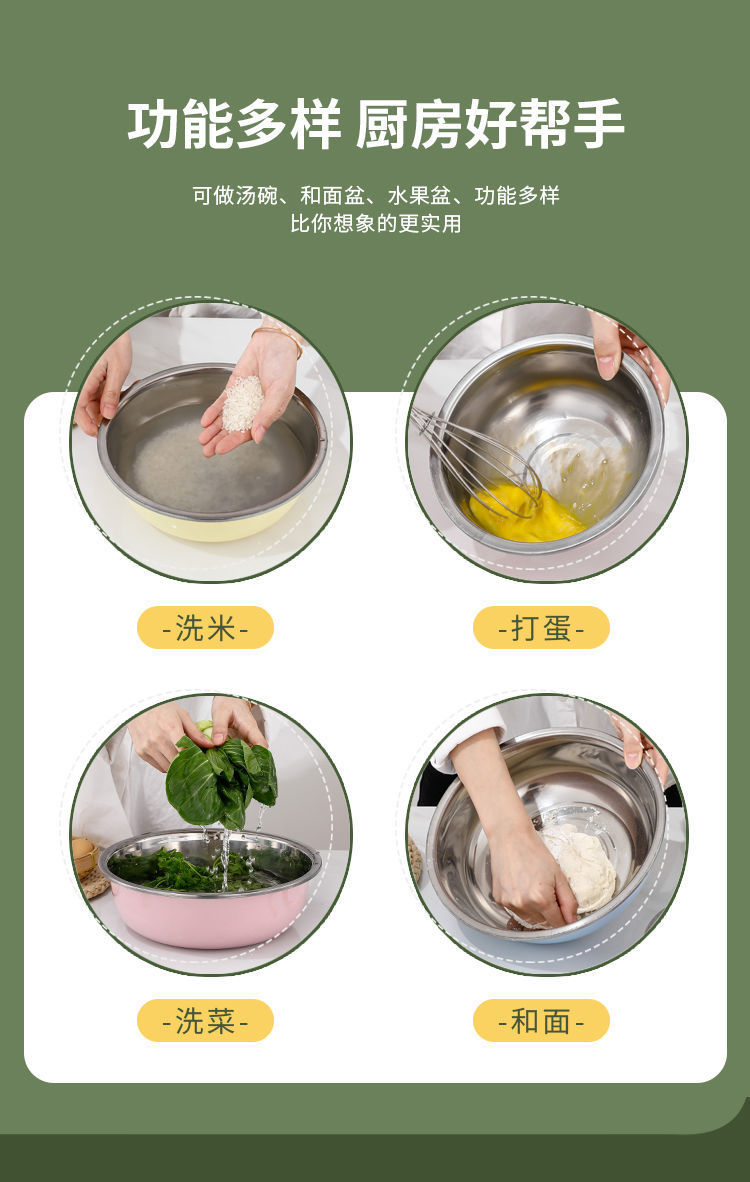 功能多样 厨房好帮手

可做汤碗、和面盆、水果盆、功能多样
比你想象的更实用

-洗米-

-打蛋-

-洗菜-

-和面-