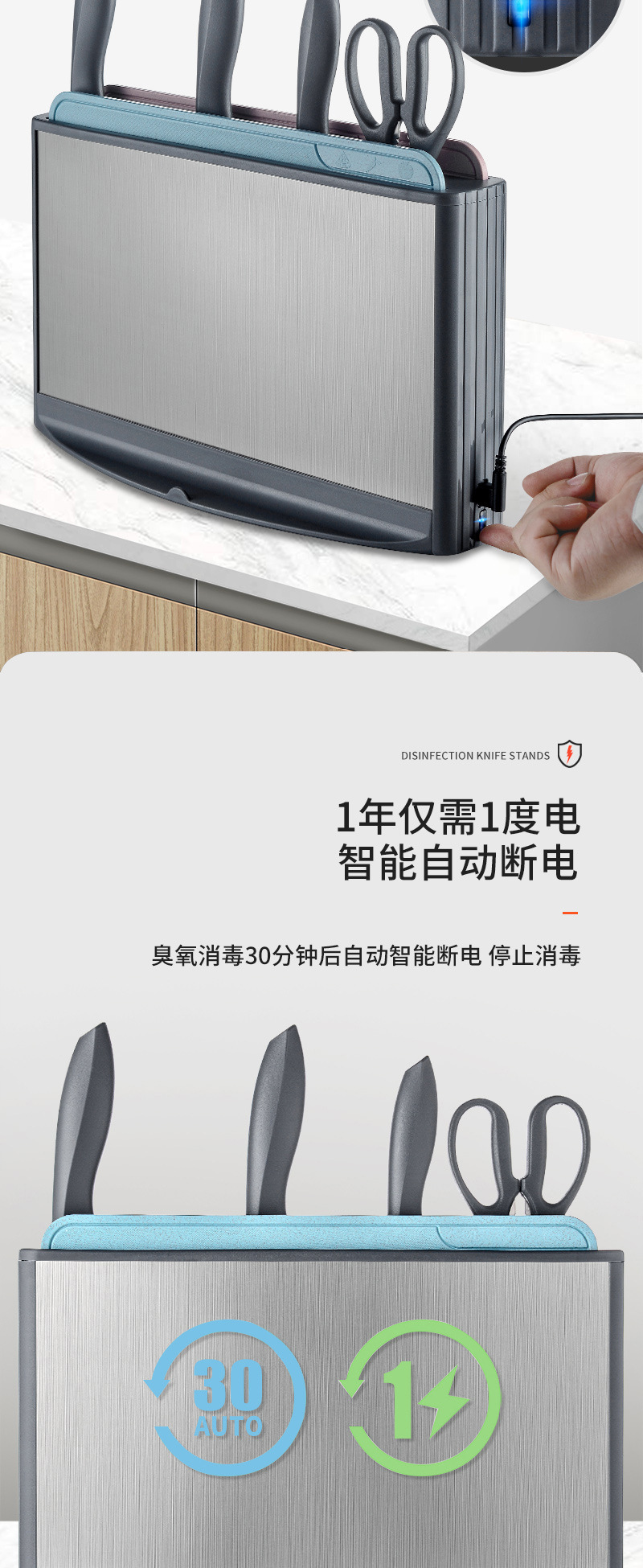 DISINFECTION KNIFE STANDS

1年仅需1度电
智能自动断电

臭氧消毒30分钟后自动智能断电 停止消毒

30
AUTO

1