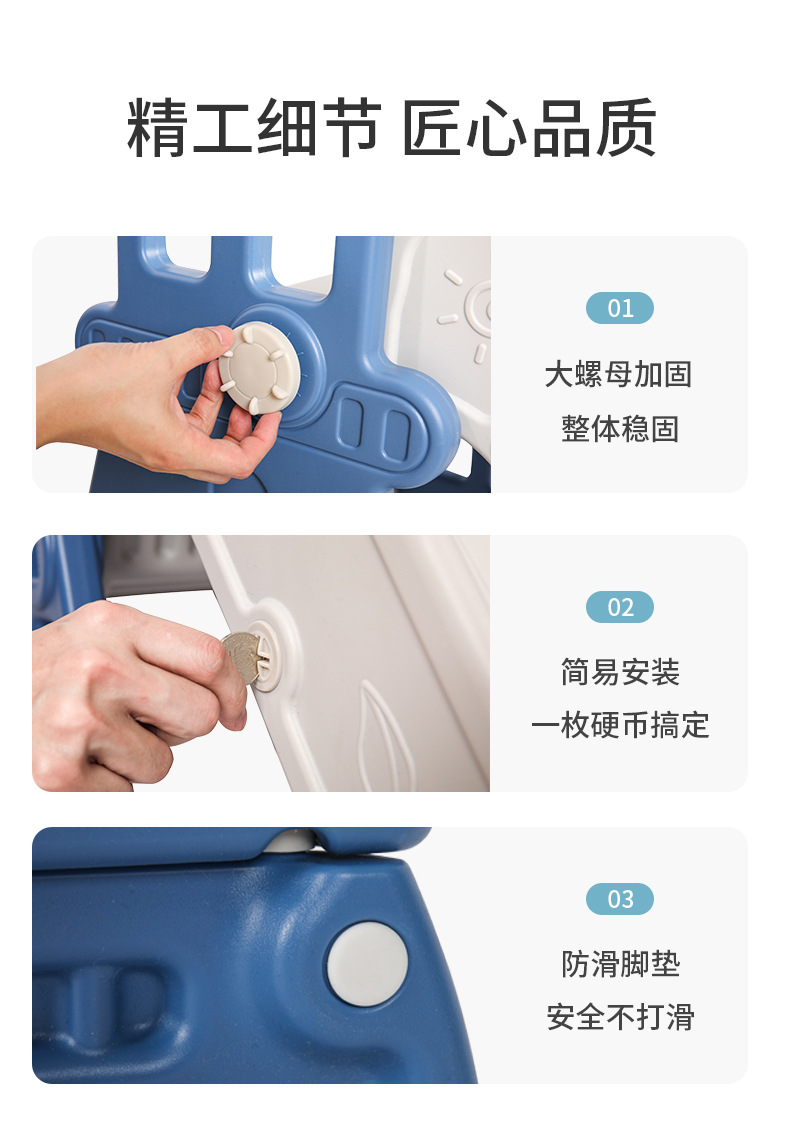 精工细节 匠心品质

01

大螺母加固

整体稳固

02

简易安装

一枚硬币搞定

03

防滑脚垫

安全不打滑