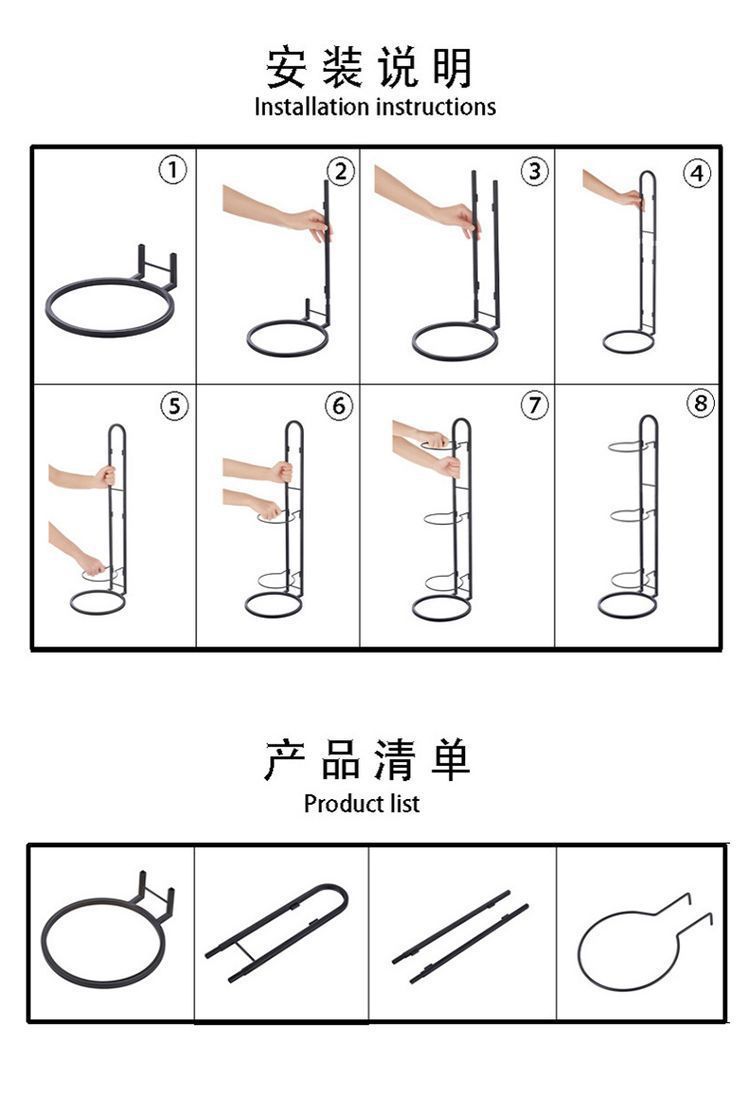 安装说明
Installation instructions

①
②
③
④
⑤
⑥
⑦
⑧

产品清单
Product list