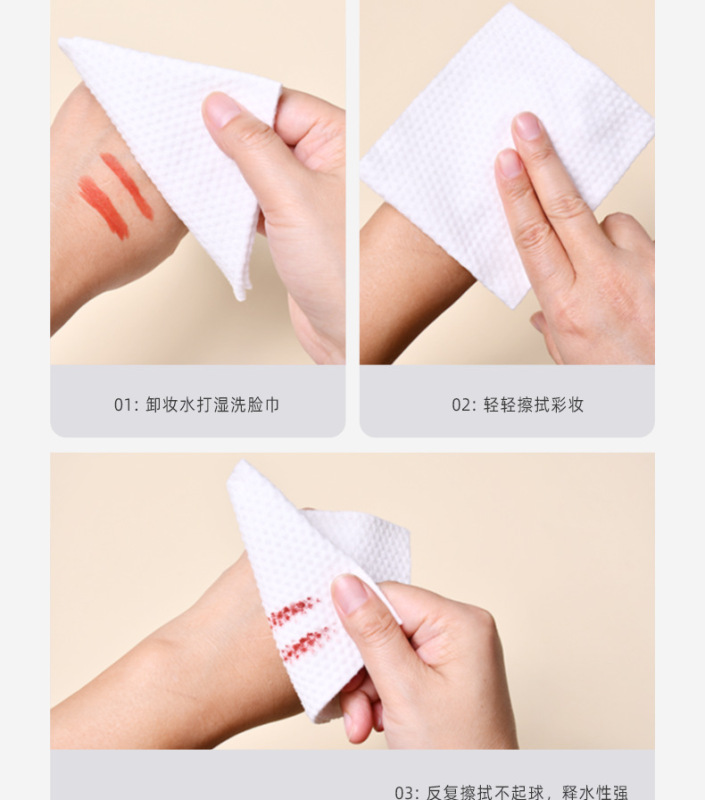 01: 卸妆水打湿洗脸巾

02: 轻轻擦拭彩妆

03: 反复擦拭不起球，释水性强