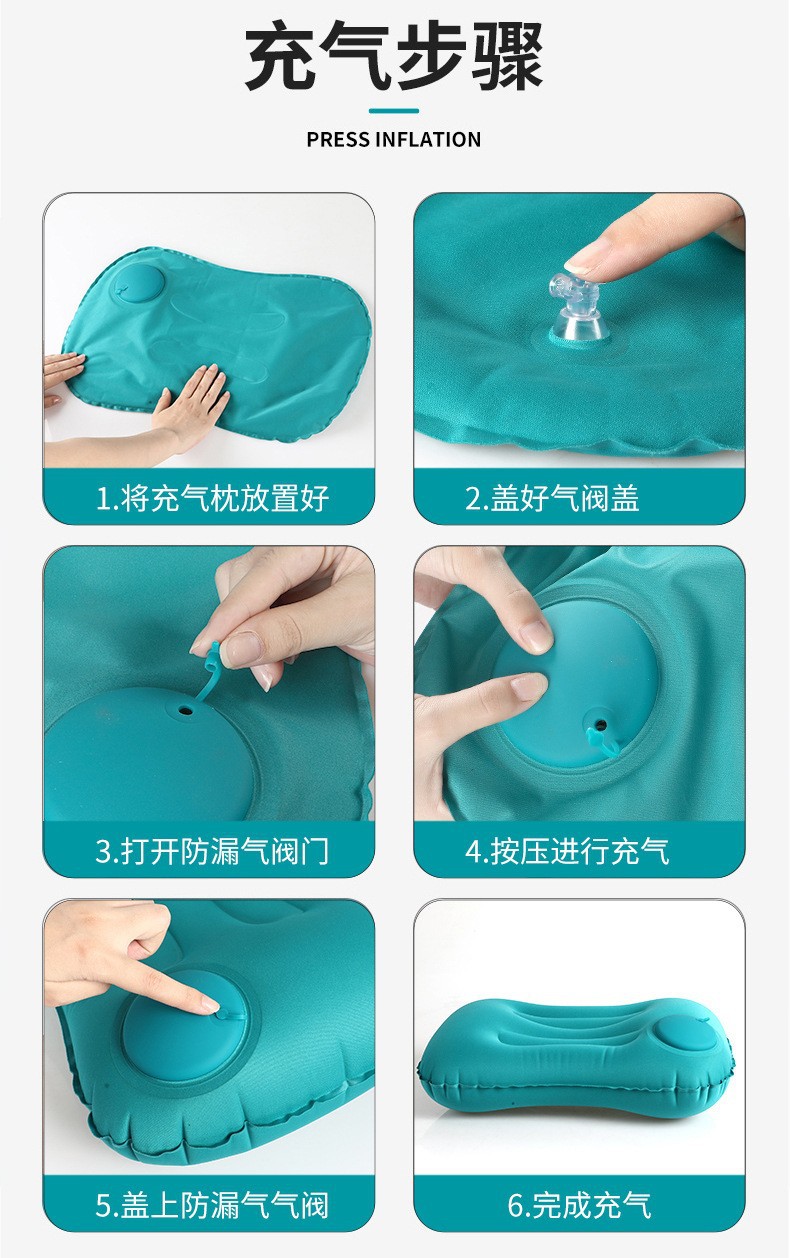 充气步骤

PRESS INFLATION

1.将充气枕放置好

2.盖好气阀盖

3.打开防漏气阀门

4.按压进行充气

5.盖上防漏气气阀

6.完成充气