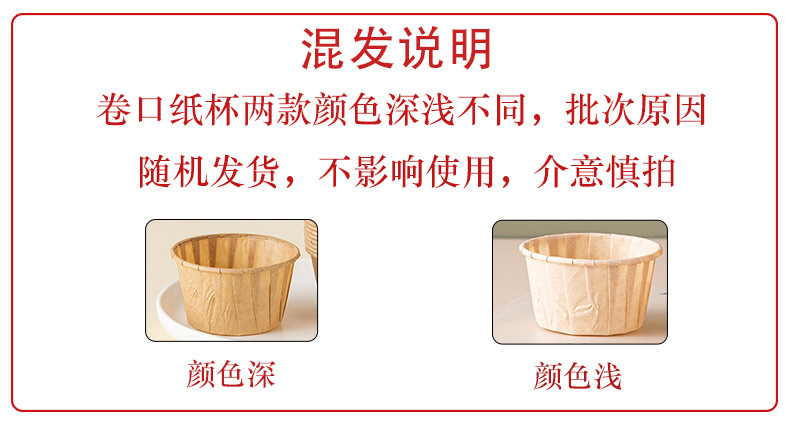 混发说明

卷口纸杯两款颜色深浅不同，批次原因

随机发货，不影响使用，介意慎拍

颜色深

颜色浅