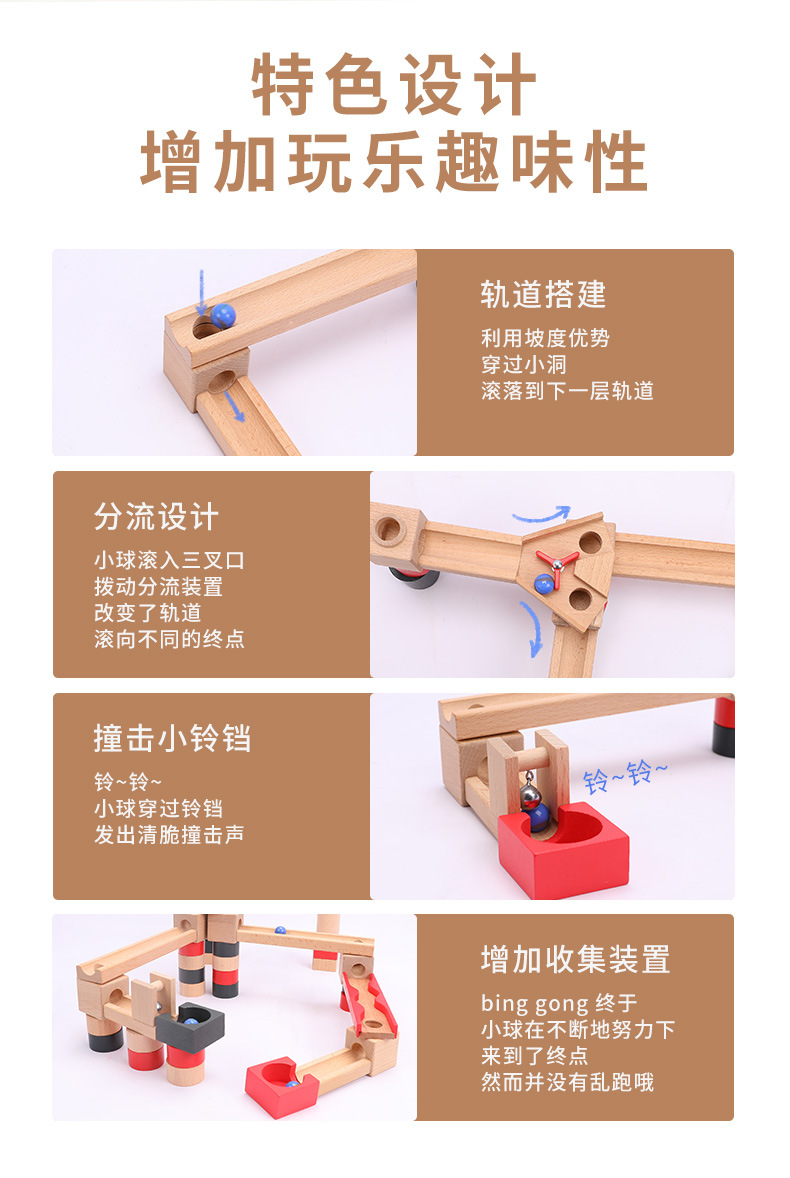 特色设计
增加玩乐趣味性

轨道搭建

利用坡度优势
穿过小洞
滚落到下一层轨道

分流设计

小球滚入三叉口
拨动分流装置
改变了轨道
滚向不同的终点

撞击小铃铛

铃~铃~
小球穿过铃铛
发出清脆撞击声

铃~铃~

增加收集装置

bing gong 终于
小球在不断地努力下
来到了终点
然而并没有乱跑哦