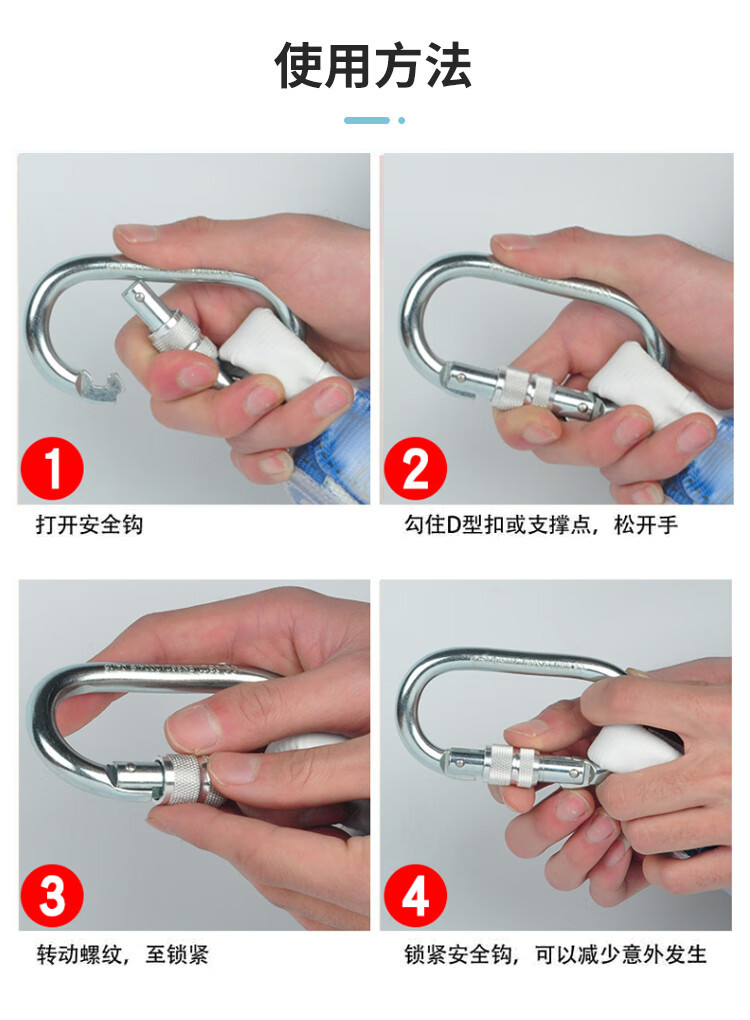 使用方法

1
打开安全钩

2
勾住D型扣或支撑点，松开手

3
转动螺纹，至锁紧

4
锁紧安全钩，可以减少意外发生