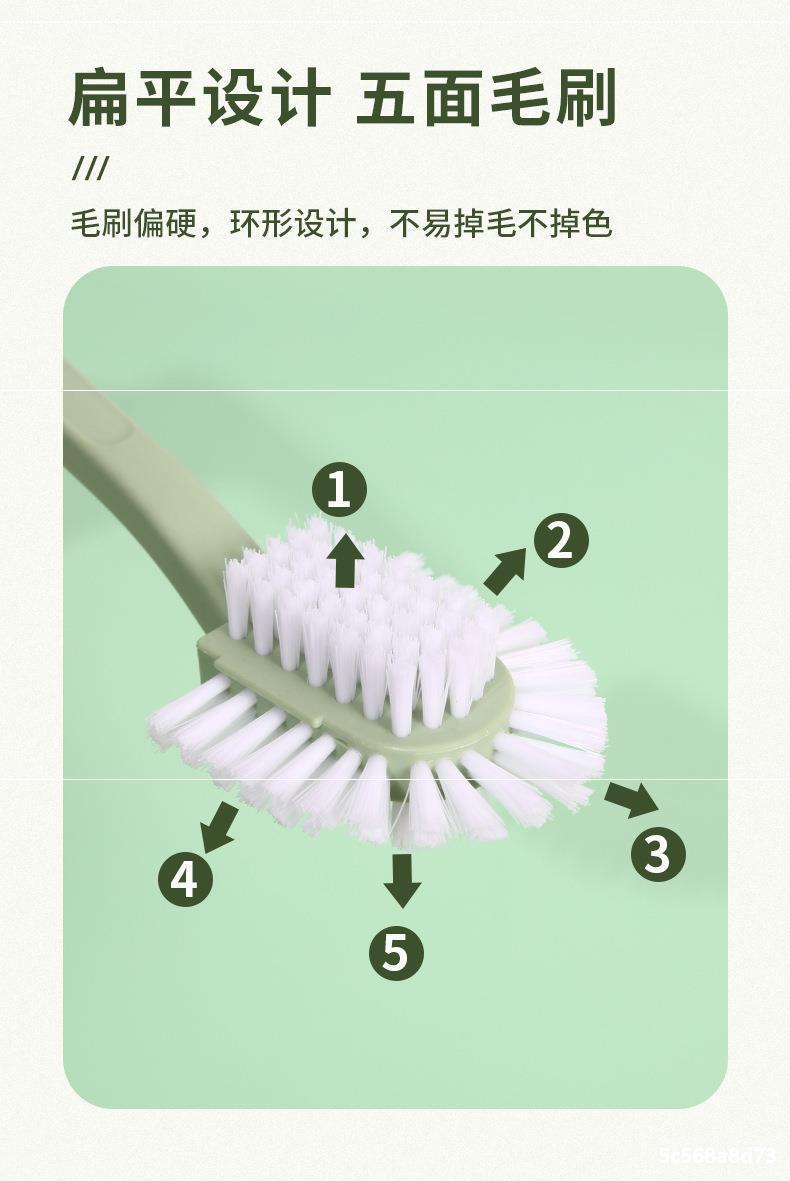 扁平设计 五面毛刷

///

毛刷偏硬，环形设计，不易掉毛不掉色

1

2

3

4

5

5c568a8d73