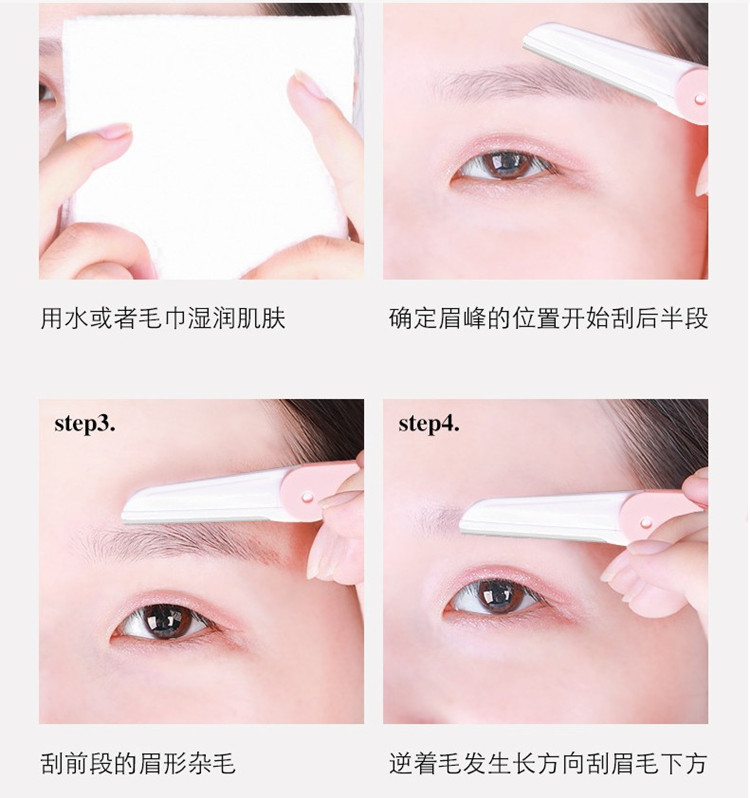 用水或者毛巾湿润肌肤

确定眉峰的位置开始刮后半段

step3.

刮前段的眉形杂毛

step4.

逆着毛发生长方向刮眉毛下方