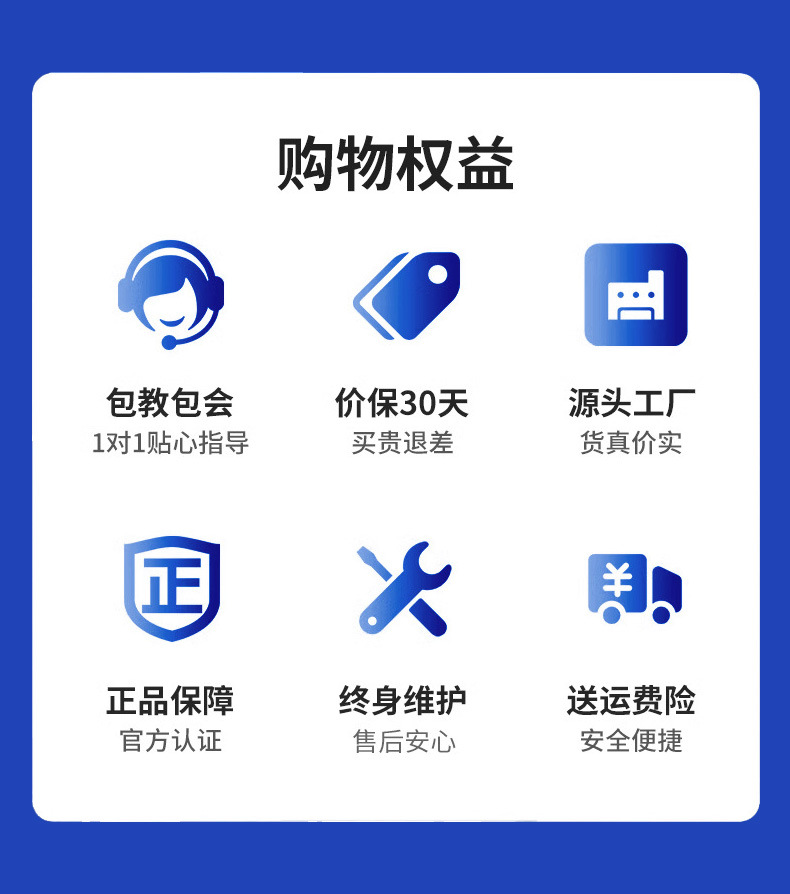 购物权益

包教包会
1对1贴心指导

价保30天
买贵退差

源头工厂
货真价实

正

正品保障
官方认证

终身维护
售后安心

¥

送运费险
安全便捷