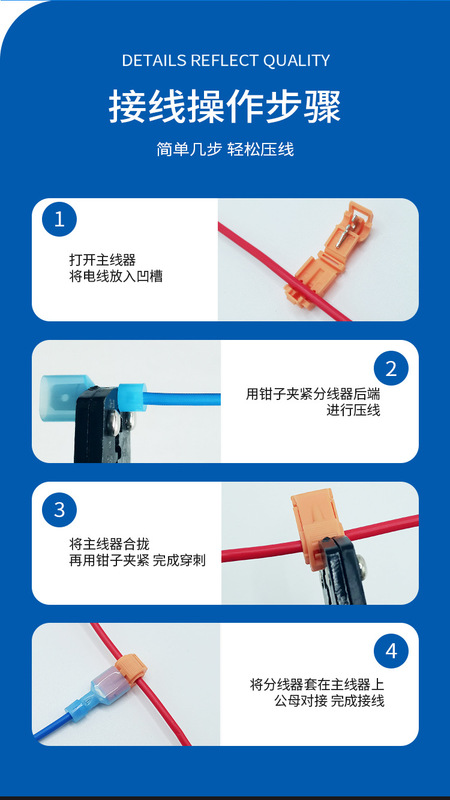 DETAILS REFLECT QUALITY

接线操作步骤

简单几步 轻松压线

1

打开主线器
将电线放入凹槽

2

用钳子夹紧分线器后端
进行压线

3

将主线器合拢
再用钳子夹紧 完成穿刺

4

将分线器套在主线器上
公母对接 完成接线