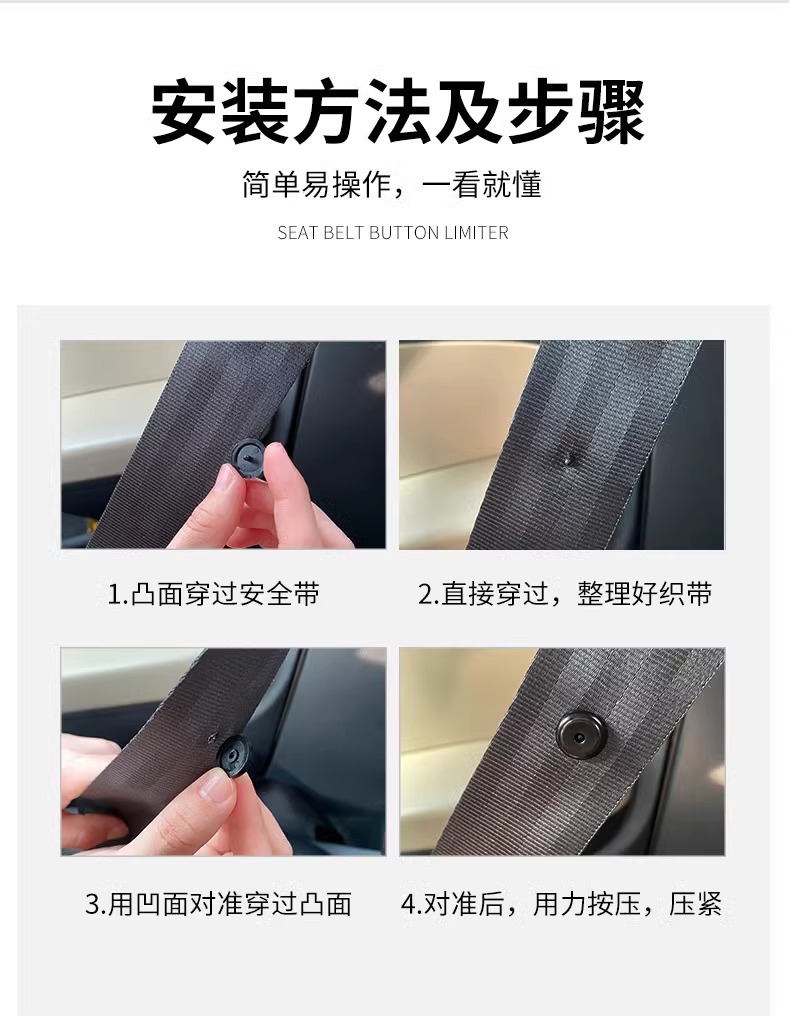 安装方法及步骤

简单易操作，一看就懂

SEAT BELT BUTTON LIMITER

1.凸面穿过安全带

2.直接穿过，整理好织带

3.用凹面对准穿过凸面

4.对准后，用力按压，压紧