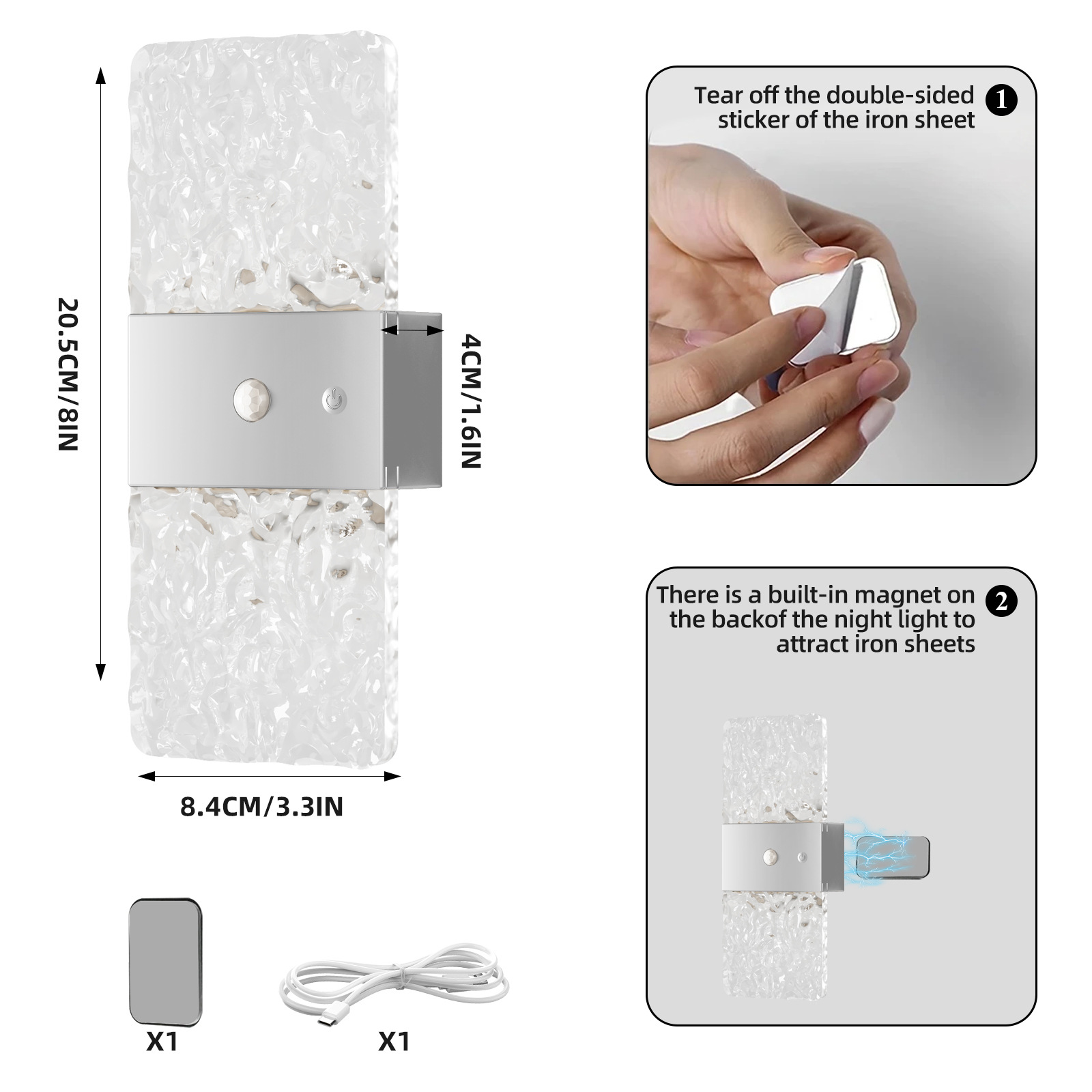 20.5CM/8IN

4CM/1.6IN

8.4CM/3.3IN

X1

X1

Tear off the double-sided sticker of the iron sheet 1

There is a built-in magnet on the backof the night light to attract iron sheets 2