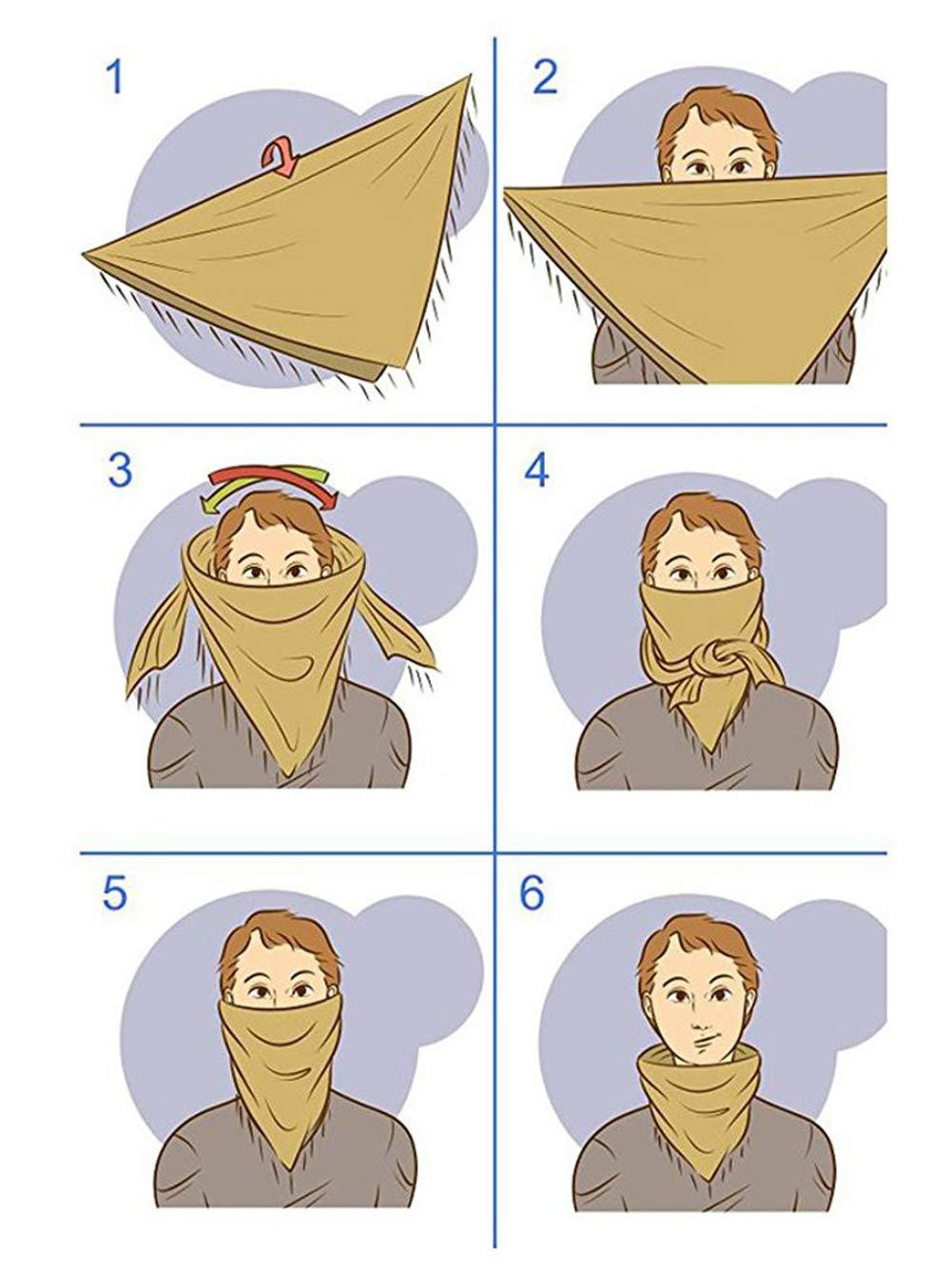 1

2

3

4

5

6