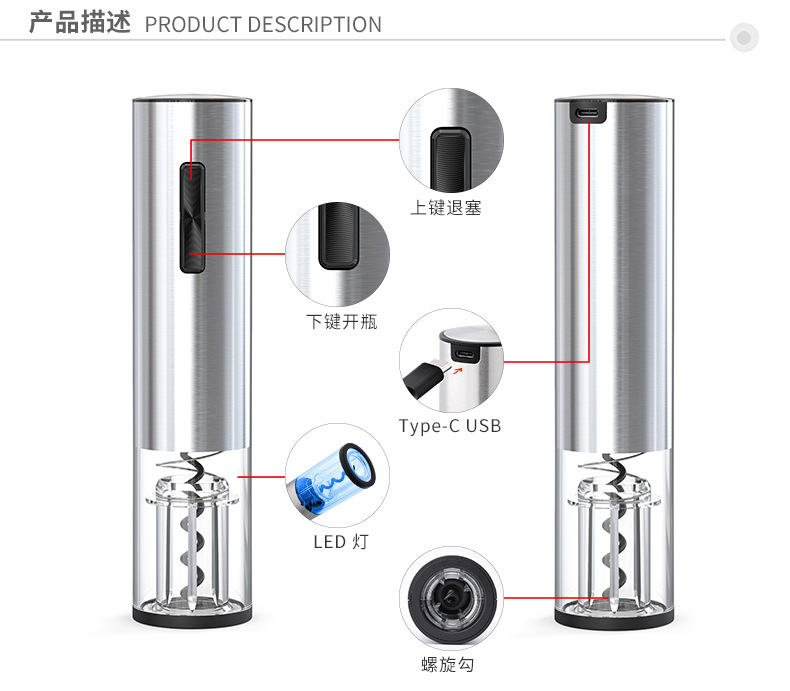 产品描述 PRODUCT DESCRIPTION

上键退塞

下键开瓶

Type-C USB

LED 灯

螺旋勾