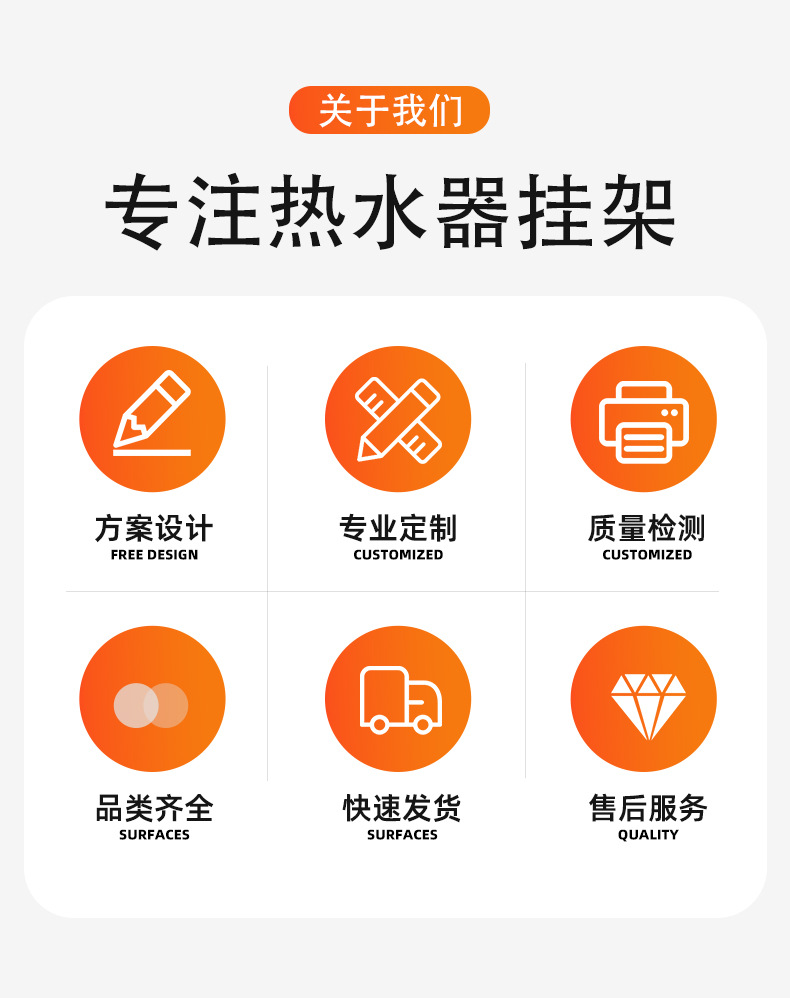 关于我们

专注热水器挂架

方案设计
FREE DESIGN

专业定制
CUSTOMIZED

质量检测
CUSTOMIZED

品类齐全
SURFACES

快速发货
SURFACES

售后服务
QUALITY