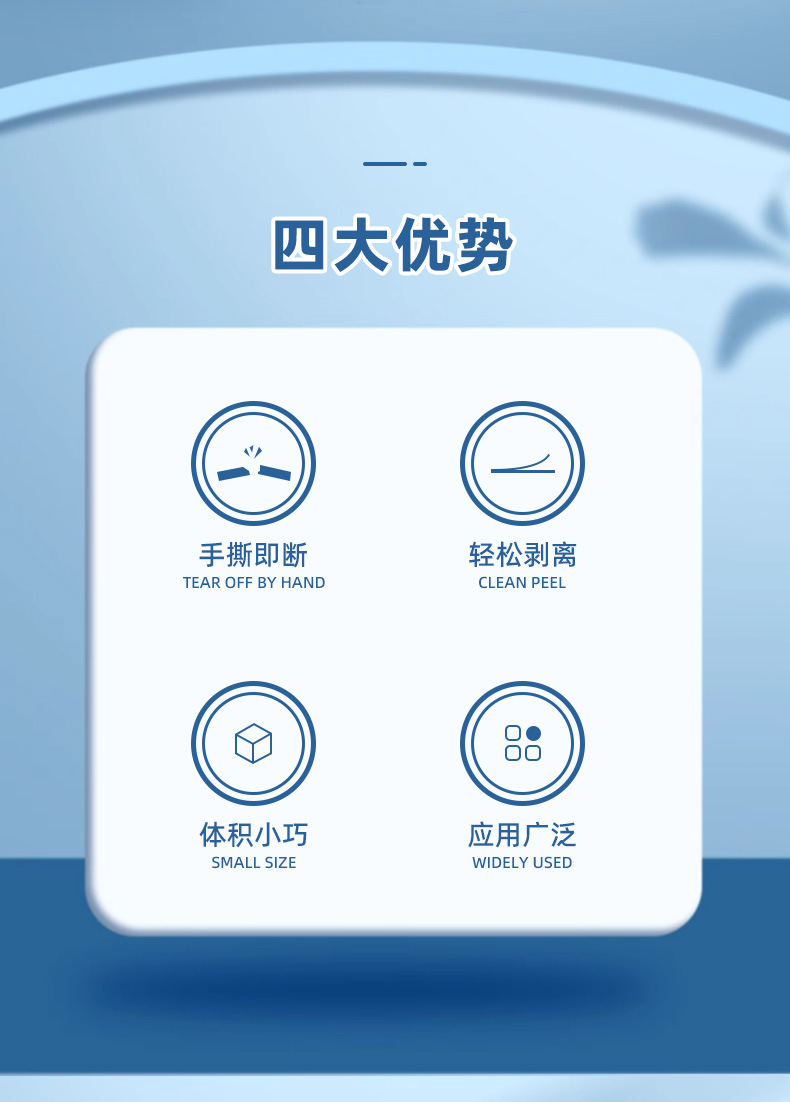 四大优势

手撕即断
TEAR OFF BY HAND

轻松剥离
CLEAN PEEL

体积小巧
SMALL SIZE

应用广泛
WIDELY USED