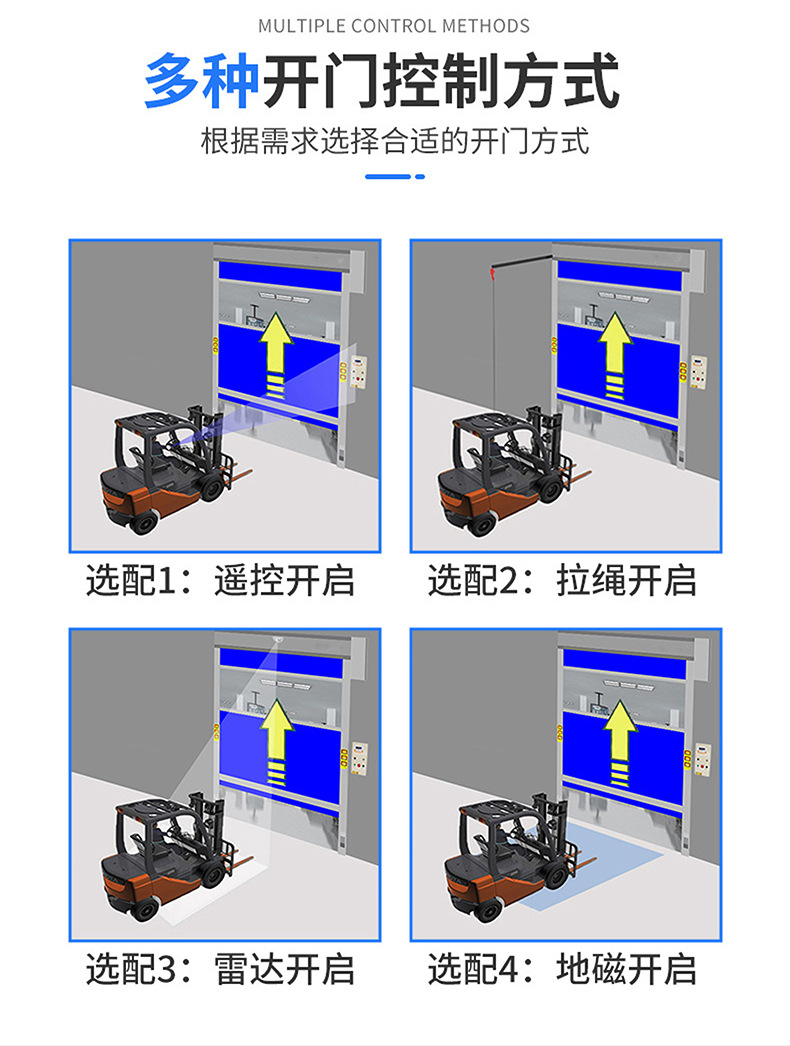 MULTIPLE CONTROL METHODS

多种开门控制方式

根据需求选择合适的开门方式

选配1：遥控开启

选配2：拉绳开启

选配3：雷达开启

选配4：地磁开启