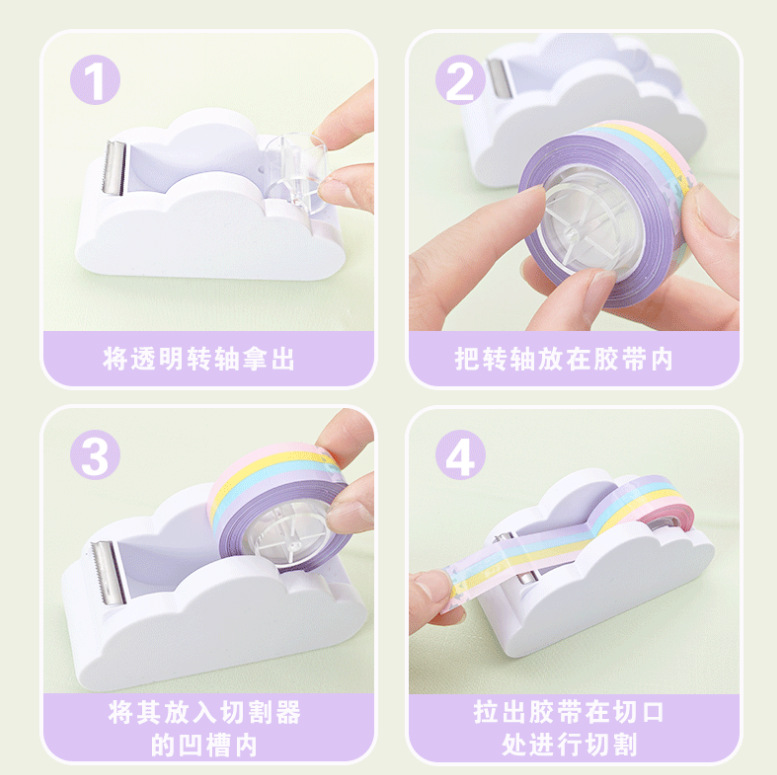 1

将透明转轴拿出

2

把转轴放在胶带内

3

将其放入切割器的凹槽内

4

拉出胶带在切口处进行切割