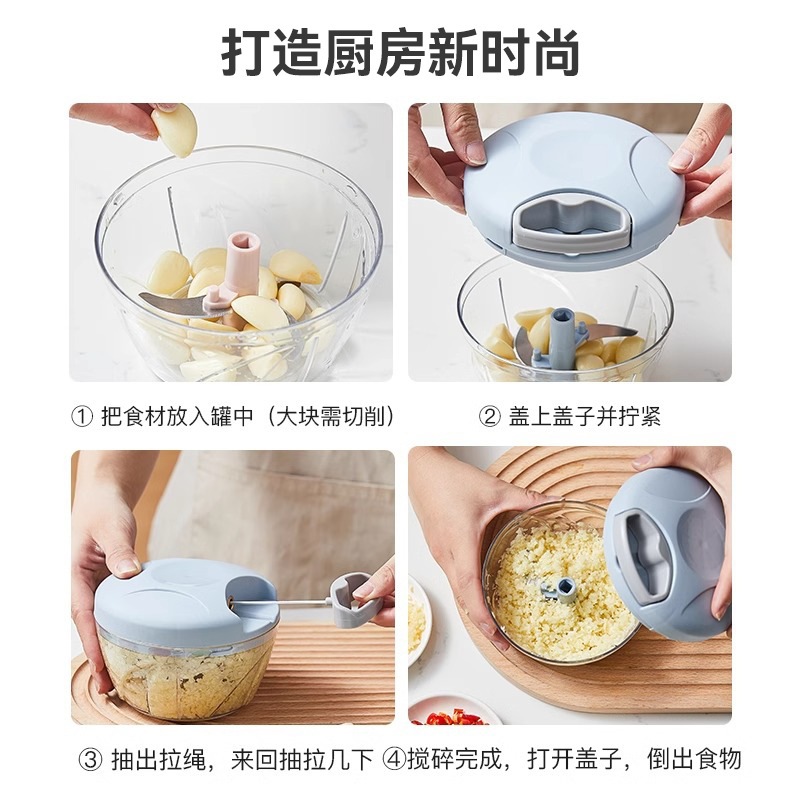 打造厨房新时尚

① 把食材放入罐中（大块需切削）

② 盖上盖子并拧紧

③ 抽出拉绳，来回抽拉几下

④搅碎完成，打开盖子，倒出食物