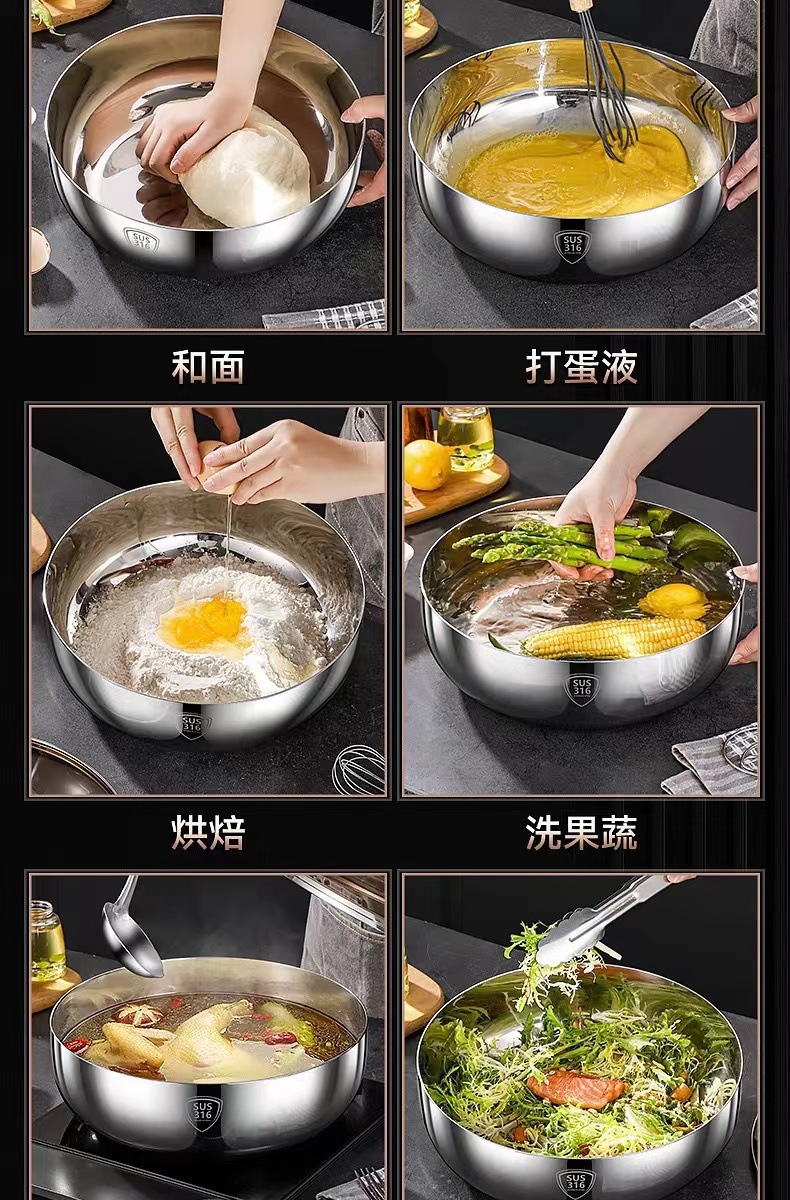 SUS 316

SUS 316

和面

打蛋液

SUS 316

SUS 316

烘焙

洗果蔬

SUS 316

SUS 316